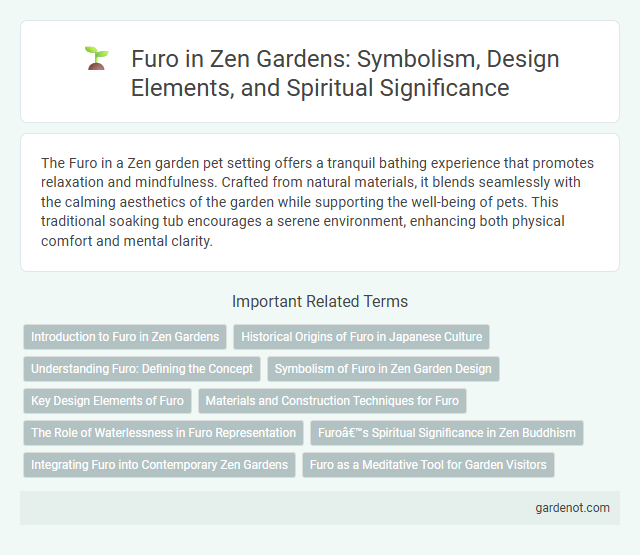 Furo in Zen Gardens: Symbolism, Design Elements, and Spiritual Significance

The Furo in a Zen garden pet setting offers a tranquil bathing experience that promotes relaxation and mindfulness. Crafted from natural materials, it blends seamlessly with the calming aesthetics of the garden while supporting the well-being of pets. This traditional soaking tub encourages a serene environment, enhancing both physical comfort and mental clarity.

Important Related Terms

Introduction to Furo in Zen Gardens

Historical Origins of Furo in Japanese Culture

Understanding Furo: Defining the Concept

Symbolism of Furo in Zen Garden Design

Key Design Elements of Furo

Materials and Construction Techniques for Furo

The Role of Waterlessness in Furo Representation

Furoâ€™s Spiritual Significance in Zen Buddhism

Integrating Furo into Contemporary Zen Gardens

Furo as a Meditative Tool for Garden Visitors

gardenot.com