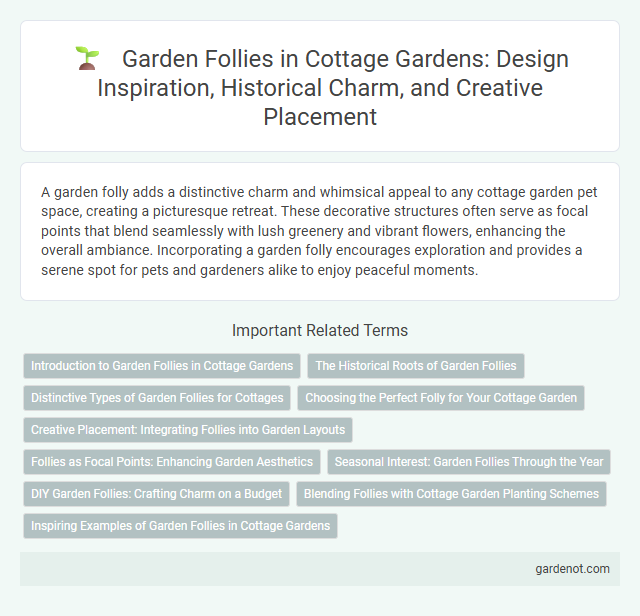 Garden Follies in Cottage Gardens: Design Inspiration, Historical Charm, and Creative Placement

A garden folly adds a distinctive charm and whimsical appeal to any cottage garden pet space, creating a picturesque retreat. These decorative structures often serve as focal points that blend seamlessly with lush greenery and vibrant flowers, enhancing the overall ambiance. Incorporating a garden folly encourages exploration and provides a serene spot for pets and gardeners alike to enjoy peaceful moments.

Important Related Terms

Introduction to Garden Follies in Cottage Gardens

The Historical Roots of Garden Follies

Distinctive Types of Garden Follies for Cottages

Choosing the Perfect Folly for Your Cottage Garden

Creative Placement: Integrating Follies into Garden Layouts

Follies as Focal Points: Enhancing Garden Aesthetics

Seasonal Interest: Garden Follies Through the Year

DIY Garden Follies: Crafting Charm on a Budget

Blending Follies with Cottage Garden Planting Schemes

Inspiring Examples of Garden Follies in Cottage Gardens

gardenot.com