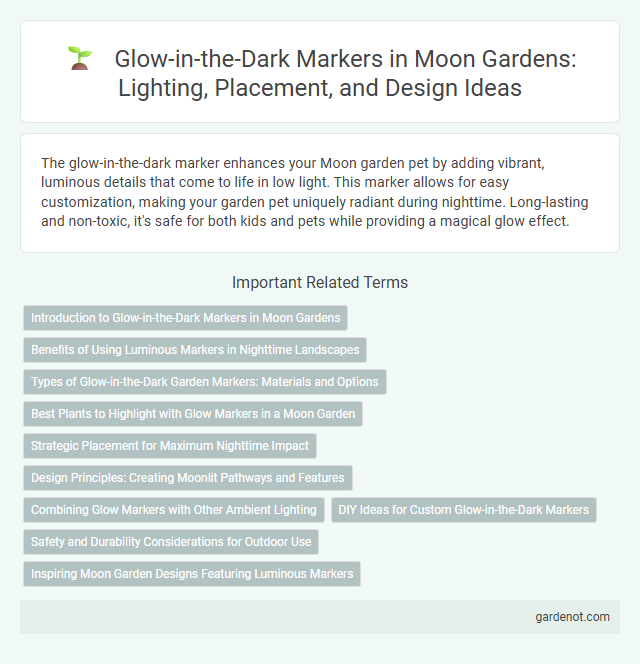 Glow-in-the-Dark Markers in Moon Gardens: Lighting, Placement, and Design Ideas

The glow-in-the-dark marker enhances your Moon garden pet by adding vibrant, luminous details that come to life in low light. This marker allows for easy customization, making your garden pet uniquely radiant during nighttime. Long-lasting and non-toxic, it's safe for both kids and pets while providing a magical glow effect.

Important Related Terms

Introduction to Glow-in-the-Dark Markers in Moon Gardens

Benefits of Using Luminous Markers in Nighttime Landscapes

Types of Glow-in-the-Dark Garden Markers: Materials and Options

Best Plants to Highlight with Glow Markers in a Moon Garden

Strategic Placement for Maximum Nighttime Impact

Design Principles: Creating Moonlit Pathways and Features

Combining Glow Markers with Other Ambient Lighting

DIY Ideas for Custom Glow-in-the-Dark Markers

Safety and Durability Considerations for Outdoor Use

Inspiring Moon Garden Designs Featuring Luminous Markers

gardenot.com