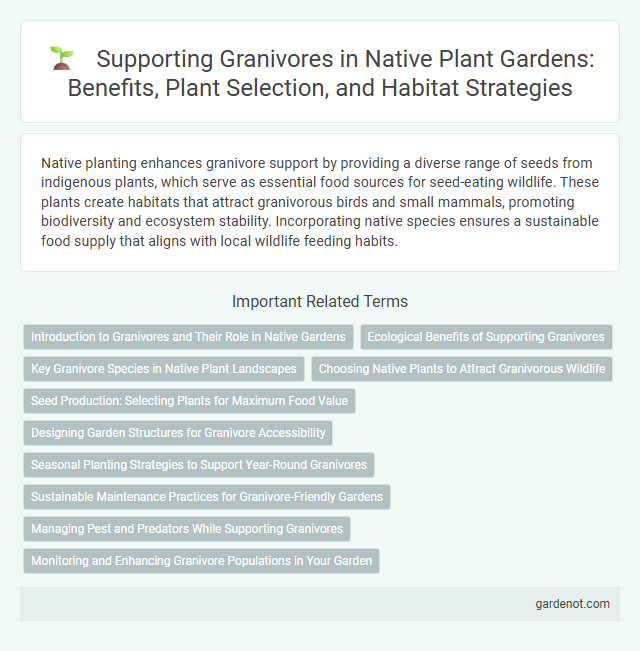 Supporting Granivores in Native Plant Gardens: Benefits, Plant Selection, and Habitat Strategies

Native planting enhances granivore support by providing a diverse range of seeds from indigenous plants, which serve as essential food sources for seed-eating wildlife. These plants create habitats that attract granivorous birds and small mammals, promoting biodiversity and ecosystem stability. Incorporating native species ensures a sustainable food supply that aligns with local wildlife feeding habits.

Important Related Terms

Introduction to Granivores and Their Role in Native Gardens

Ecological Benefits of Supporting Granivores

Key Granivore Species in Native Plant Landscapes

Choosing Native Plants to Attract Granivorous Wildlife

Seed Production: Selecting Plants for Maximum Food Value

Designing Garden Structures for Granivore Accessibility

Seasonal Planting Strategies to Support Year-Round Granivores

Sustainable Maintenance Practices for Granivore-Friendly Gardens

Managing Pest and Predators While Supporting Granivores

Monitoring and Enhancing Granivore Populations in Your Garden

gardenot.com