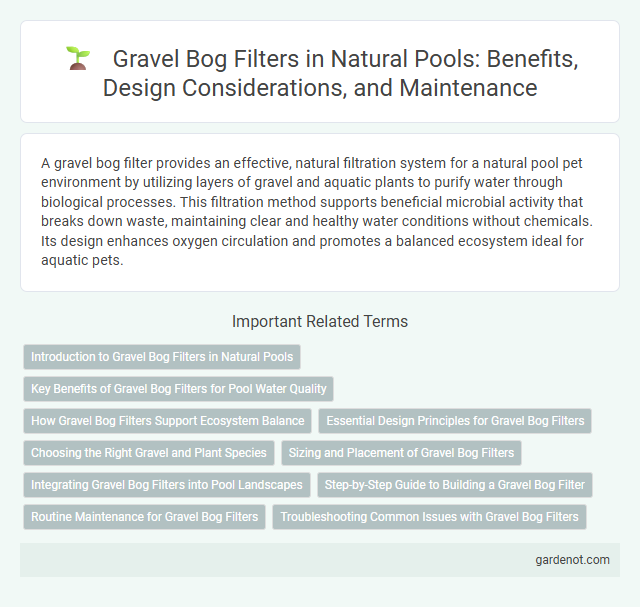 Gravel Bog Filters in Natural Pools: Benefits, Design Considerations, and Maintenance

A gravel bog filter provides an effective, natural filtration system for a natural pool pet environment by utilizing layers of gravel and aquatic plants to purify water through biological processes. This filtration method supports beneficial microbial activity that breaks down waste, maintaining clear and healthy water conditions without chemicals. Its design enhances oxygen circulation and promotes a balanced ecosystem ideal for aquatic pets.

Important Related Terms

Introduction to Gravel Bog Filters in Natural Pools

Key Benefits of Gravel Bog Filters for Pool Water Quality

How Gravel Bog Filters Support Ecosystem Balance

Essential Design Principles for Gravel Bog Filters

Choosing the Right Gravel and Plant Species

Sizing and Placement of Gravel Bog Filters

Integrating Gravel Bog Filters into Pool Landscapes

Step-by-Step Guide to Building a Gravel Bog Filter

Routine Maintenance for Gravel Bog Filters

Troubleshooting Common Issues with Gravel Bog Filters

gardenot.com