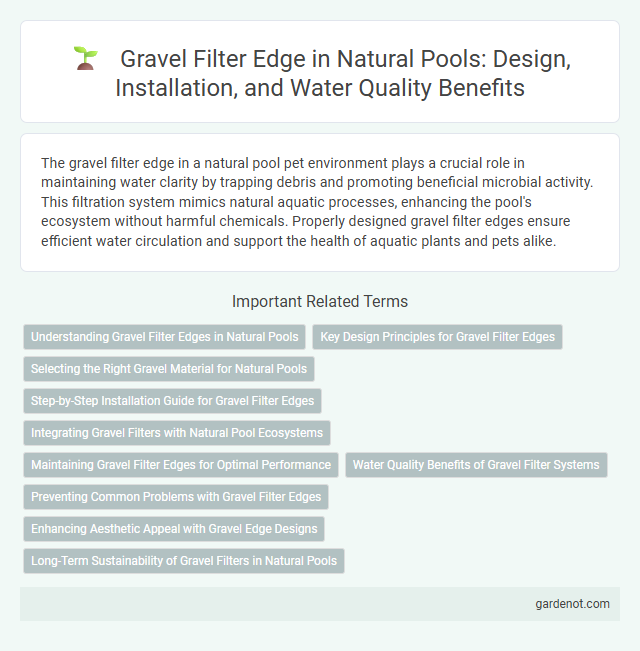 Gravel Filter Edge in Natural Pools: Design, Installation, and Water Quality Benefits

The gravel filter edge in a natural pool pet environment plays a crucial role in maintaining water clarity by trapping debris and promoting beneficial microbial activity. This filtration system mimics natural aquatic processes, enhancing the pool's ecosystem without harmful chemicals. Properly designed gravel filter edges ensure efficient water circulation and support the health of aquatic plants and pets alike.

Important Related Terms

Understanding Gravel Filter Edges in Natural Pools

Key Design Principles for Gravel Filter Edges

Selecting the Right Gravel Material for Natural Pools

Step-by-Step Installation Guide for Gravel Filter Edges

Integrating Gravel Filters with Natural Pool Ecosystems

Maintaining Gravel Filter Edges for Optimal Performance

Water Quality Benefits of Gravel Filter Systems

Preventing Common Problems with Gravel Filter Edges

Enhancing Aesthetic Appeal with Gravel Edge Designs

Long-Term Sustainability of Gravel Filters in Natural Pools

gardenot.com