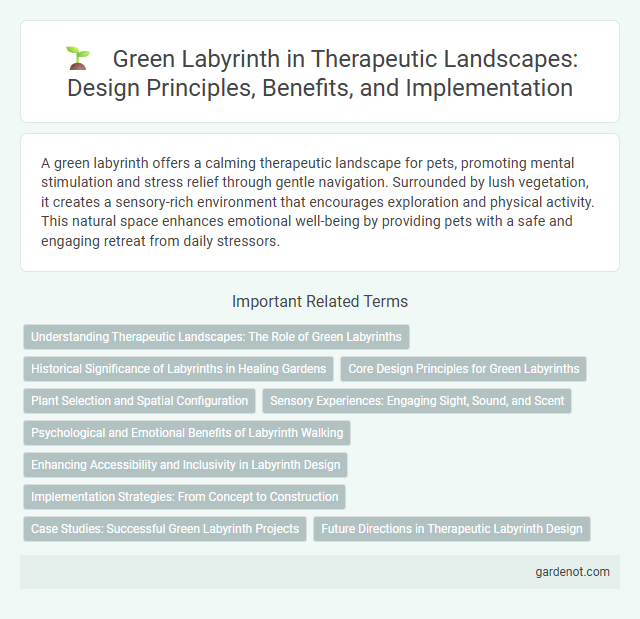 Green Labyrinth in Therapeutic Landscapes: Design Principles, Benefits, and Implementation

A green labyrinth offers a calming therapeutic landscape for pets, promoting mental stimulation and stress relief through gentle navigation. Surrounded by lush vegetation, it creates a sensory-rich environment that encourages exploration and physical activity. This natural space enhances emotional well-being by providing pets with a safe and engaging retreat from daily stressors.

Important Related Terms

Understanding Therapeutic Landscapes: The Role of Green Labyrinths

Historical Significance of Labyrinths in Healing Gardens

Core Design Principles for Green Labyrinths

Plant Selection and Spatial Configuration

Sensory Experiences: Engaging Sight, Sound, and Scent

Psychological and Emotional Benefits of Labyrinth Walking

Enhancing Accessibility and Inclusivity in Labyrinth Design

Implementation Strategies: From Concept to Construction

Case Studies: Successful Green Labyrinth Projects

Future Directions in Therapeutic Labyrinth Design

gardenot.com