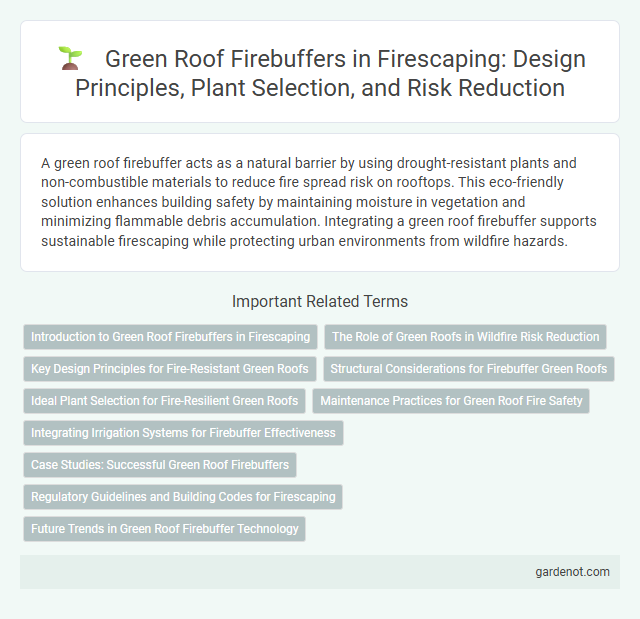 Green Roof Firebuffers in Firescaping: Design Principles, Plant Selection, and Risk Reduction

A green roof firebuffer acts as a natural barrier by using drought-resistant plants and non-combustible materials to reduce fire spread risk on rooftops. This eco-friendly solution enhances building safety by maintaining moisture in vegetation and minimizing flammable debris accumulation. Integrating a green roof firebuffer supports sustainable firescaping while protecting urban environments from wildfire hazards.

Important Related Terms

Introduction to Green Roof Firebuffers in Firescaping

The Role of Green Roofs in Wildfire Risk Reduction

Key Design Principles for Fire-Resistant Green Roofs

Structural Considerations for Firebuffer Green Roofs

Ideal Plant Selection for Fire-Resilient Green Roofs

Maintenance Practices for Green Roof Fire Safety

Integrating Irrigation Systems for Firebuffer Effectiveness

Case Studies: Successful Green Roof Firebuffers

Regulatory Guidelines and Building Codes for Firescaping

Future Trends in Green Roof Firebuffer Technology

gardenot.com