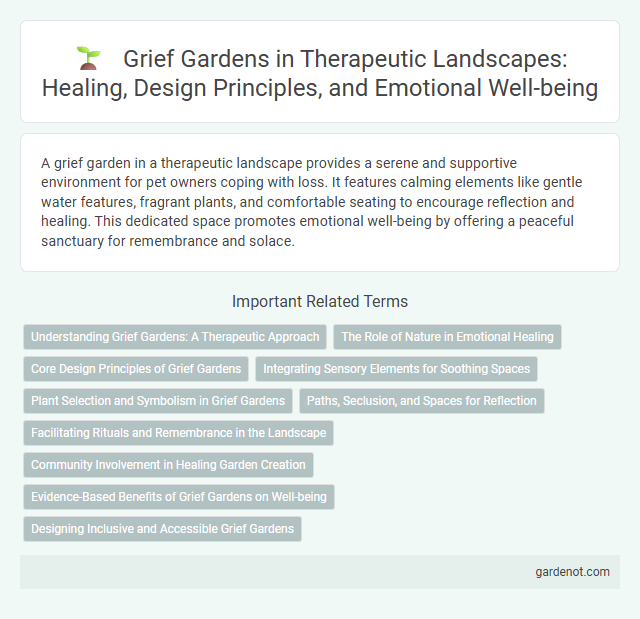 Grief Gardens in Therapeutic Landscapes: Healing, Design Principles, and Emotional Well-being

A grief garden in a therapeutic landscape provides a serene and supportive environment for pet owners coping with loss. It features calming elements like gentle water features, fragrant plants, and comfortable seating to encourage reflection and healing. This dedicated space promotes emotional well-being by offering a peaceful sanctuary for remembrance and solace.

Important Related Terms

Understanding Grief Gardens: A Therapeutic Approach

The Role of Nature in Emotional Healing

Core Design Principles of Grief Gardens

Integrating Sensory Elements for Soothing Spaces

Plant Selection and Symbolism in Grief Gardens

Paths, Seclusion, and Spaces for Reflection

Facilitating Rituals and Remembrance in the Landscape

Community Involvement in Healing Garden Creation

Evidence-Based Benefits of Grief Gardens on Well-being

Designing Inclusive and Accessible Grief Gardens

gardenot.com