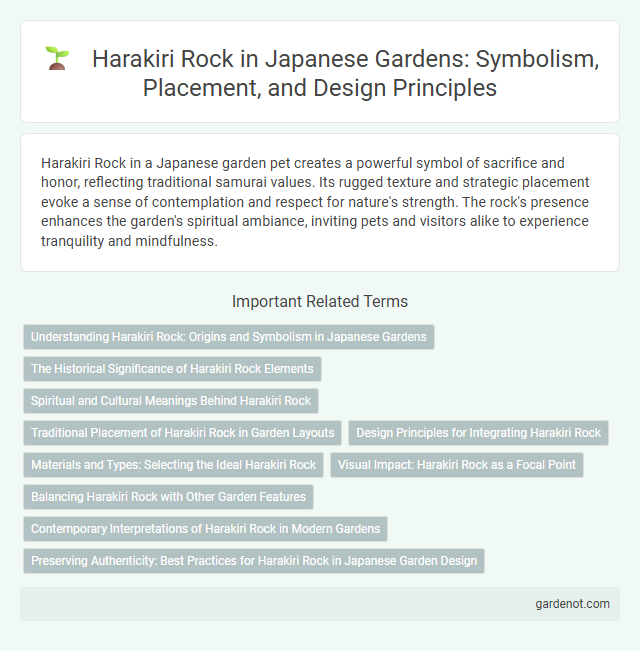 Harakiri Rock in Japanese Gardens: Symbolism, Placement, and Design Principles

Harakiri Rock in a Japanese garden pet creates a powerful symbol of sacrifice and honor, reflecting traditional samurai values. Its rugged texture and strategic placement evoke a sense of contemplation and respect for nature's strength. The rock's presence enhances the garden's spiritual ambiance, inviting pets and visitors alike to experience tranquility and mindfulness.

Important Related Terms

Understanding Harakiri Rock: Origins and Symbolism in Japanese Gardens

The Historical Significance of Harakiri Rock Elements

Spiritual and Cultural Meanings Behind Harakiri Rock

Traditional Placement of Harakiri Rock in Garden Layouts

Design Principles for Integrating Harakiri Rock

Materials and Types: Selecting the Ideal Harakiri Rock

Visual Impact: Harakiri Rock as a Focal Point

Balancing Harakiri Rock with Other Garden Features

Contemporary Interpretations of Harakiri Rock in Modern Gardens

Preserving Authenticity: Best Practices for Harakiri Rock in Japanese Garden Design

gardenot.com