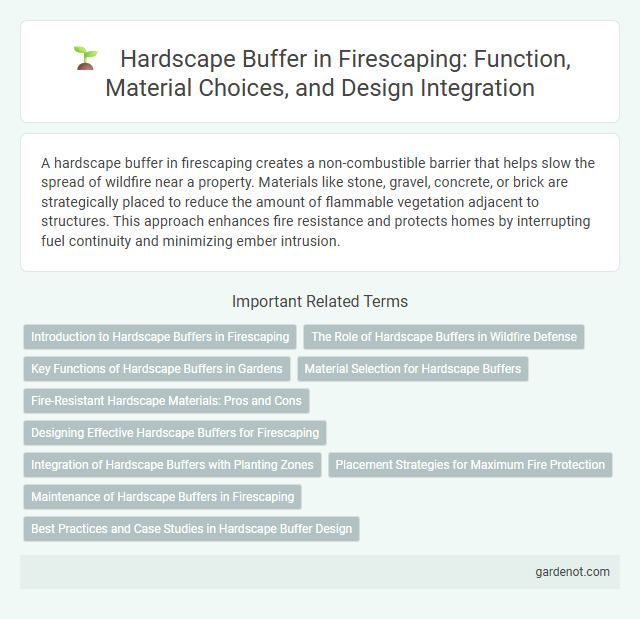 Hardscape Buffer in Firescaping: Function, Material Choices, and Design Integration

A hardscape buffer in firescaping creates a non-combustible barrier that helps slow the spread of wildfire near a property. Materials like stone, gravel, concrete, or brick are strategically placed to reduce the amount of flammable vegetation adjacent to structures. This approach enhances fire resistance and protects homes by interrupting fuel continuity and minimizing ember intrusion.

Important Related Terms

Introduction to Hardscape Buffers in Firescaping

The Role of Hardscape Buffers in Wildfire Defense

Key Functions of Hardscape Buffers in Gardens

Material Selection for Hardscape Buffers

Fire-Resistant Hardscape Materials: Pros and Cons

Designing Effective Hardscape Buffers for Firescaping

Integration of Hardscape Buffers with Planting Zones

Placement Strategies for Maximum Fire Protection

Maintenance of Hardscape Buffers in Firescaping

Best Practices and Case Studies in Hardscape Buffer Design

gardenot.com