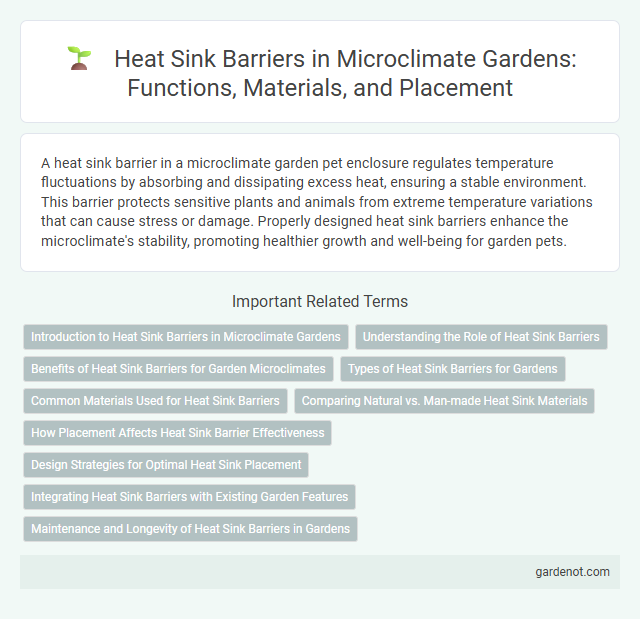 Heat Sink Barriers in Microclimate Gardens: Functions, Materials, and Placement

A heat sink barrier in a microclimate garden pet enclosure regulates temperature fluctuations by absorbing and dissipating excess heat, ensuring a stable environment. This barrier protects sensitive plants and animals from extreme temperature variations that can cause stress or damage. Properly designed heat sink barriers enhance the microclimate's stability, promoting healthier growth and well-being for garden pets.

Important Related Terms

Introduction to Heat Sink Barriers in Microclimate Gardens

Understanding the Role of Heat Sink Barriers

Benefits of Heat Sink Barriers for Garden Microclimates

Types of Heat Sink Barriers for Gardens

Common Materials Used for Heat Sink Barriers

Comparing Natural vs. Man-made Heat Sink Materials

How Placement Affects Heat Sink Barrier Effectiveness

Design Strategies for Optimal Heat Sink Placement

Integrating Heat Sink Barriers with Existing Garden Features

Maintenance and Longevity of Heat Sink Barriers in Gardens

gardenot.com