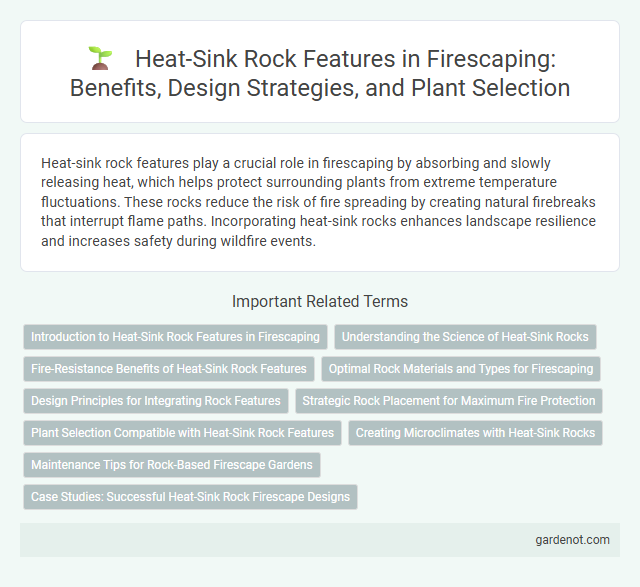 Heat-Sink Rock Features in Firescaping: Benefits, Design Strategies, and Plant Selection

Heat-sink rock features play a crucial role in firescaping by absorbing and slowly releasing heat, which helps protect surrounding plants from extreme temperature fluctuations. These rocks reduce the risk of fire spreading by creating natural firebreaks that interrupt flame paths. Incorporating heat-sink rocks enhances landscape resilience and increases safety during wildfire events.

Important Related Terms

Introduction to Heat-Sink Rock Features in Firescaping

Understanding the Science of Heat-Sink Rocks

Fire-Resistance Benefits of Heat-Sink Rock Features

Optimal Rock Materials and Types for Firescaping

Design Principles for Integrating Rock Features

Strategic Rock Placement for Maximum Fire Protection

Plant Selection Compatible with Heat-Sink Rock Features

Creating Microclimates with Heat-Sink Rocks

Maintenance Tips for Rock-Based Firescape Gardens

Case Studies: Successful Heat-Sink Rock Firescape Designs

gardenot.com