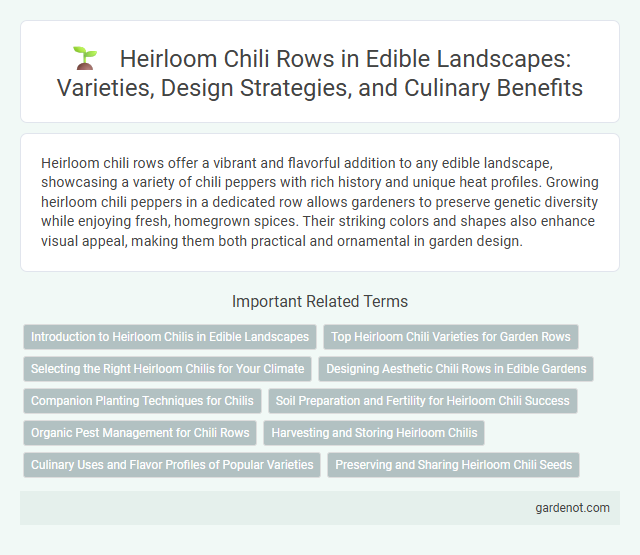 Heirloom Chili Rows in Edible Landscapes: Varieties, Design Strategies, and Culinary Benefits

Heirloom chili rows offer a vibrant and flavorful addition to any edible landscape, showcasing a variety of chili peppers with rich history and unique heat profiles. Growing heirloom chili peppers in a dedicated row allows gardeners to preserve genetic diversity while enjoying fresh, homegrown spices. Their striking colors and shapes also enhance visual appeal, making them both practical and ornamental in garden design.

Important Related Terms

Introduction to Heirloom Chilis in Edible Landscapes

Top Heirloom Chili Varieties for Garden Rows

Selecting the Right Heirloom Chilis for Your Climate

Designing Aesthetic Chili Rows in Edible Gardens

Companion Planting Techniques for Chilis

Soil Preparation and Fertility for Heirloom Chili Success

Organic Pest Management for Chili Rows

Harvesting and Storing Heirloom Chilis

Culinary Uses and Flavor Profiles of Popular Varieties

Preserving and Sharing Heirloom Chili Seeds

gardenot.com