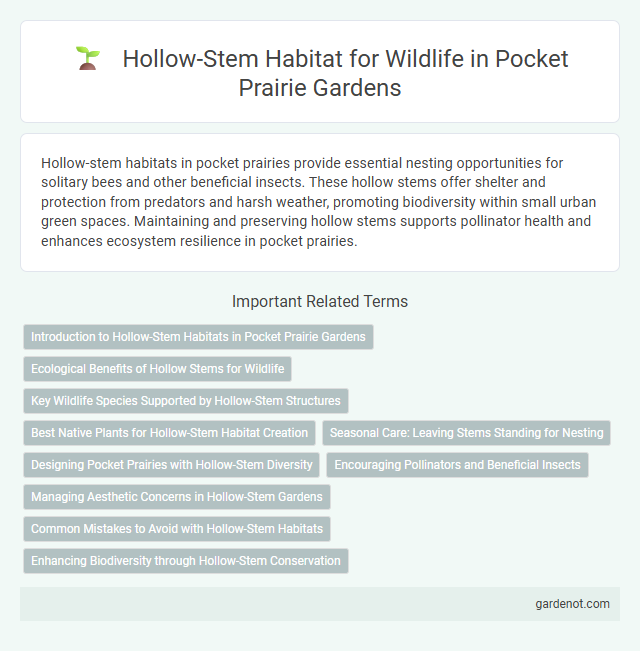 Hollow-Stem Habitat for Wildlife in Pocket Prairie Gardens

Hollow-stem habitats in pocket prairies provide essential nesting opportunities for solitary bees and other beneficial insects. These hollow stems offer shelter and protection from predators and harsh weather, promoting biodiversity within small urban green spaces. Maintaining and preserving hollow stems supports pollinator health and enhances ecosystem resilience in pocket prairies.

Important Related Terms

Introduction to Hollow-Stem Habitats in Pocket Prairie Gardens

Ecological Benefits of Hollow Stems for Wildlife

Key Wildlife Species Supported by Hollow-Stem Structures

Best Native Plants for Hollow-Stem Habitat Creation

Seasonal Care: Leaving Stems Standing for Nesting

Designing Pocket Prairies with Hollow-Stem Diversity

Encouraging Pollinators and Beneficial Insects

Managing Aesthetic Concerns in Hollow-Stem Gardens

Common Mistakes to Avoid with Hollow-Stem Habitats

Enhancing Biodiversity through Hollow-Stem Conservation

gardenot.com