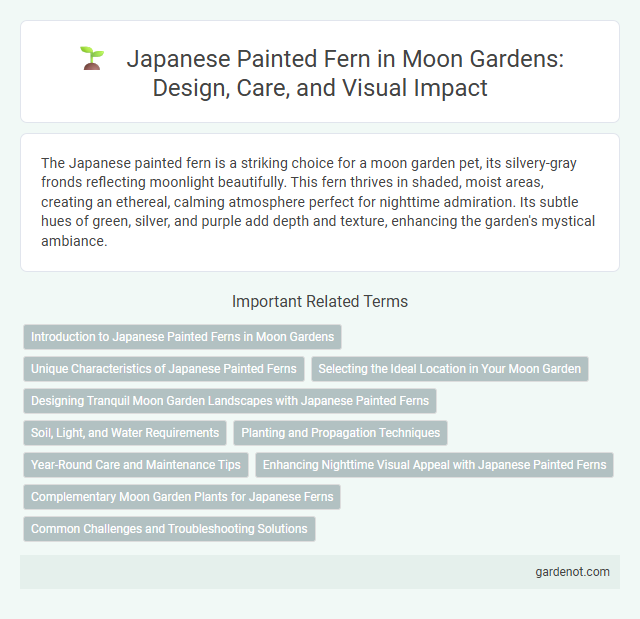 Japanese Painted Fern in Moon Gardens: Design, Care, and Visual Impact

The Japanese painted fern is a striking choice for a moon garden pet, its silvery-gray fronds reflecting moonlight beautifully. This fern thrives in shaded, moist areas, creating an ethereal, calming atmosphere perfect for nighttime admiration. Its subtle hues of green, silver, and purple add depth and texture, enhancing the garden's mystical ambiance.

Important Related Terms

Introduction to Japanese Painted Ferns in Moon Gardens

Unique Characteristics of Japanese Painted Ferns

Selecting the Ideal Location in Your Moon Garden

Designing Tranquil Moon Garden Landscapes with Japanese Painted Ferns

Soil, Light, and Water Requirements

Planting and Propagation Techniques

Year-Round Care and Maintenance Tips

Enhancing Nighttime Visual Appeal with Japanese Painted Ferns

Complementary Moon Garden Plants for Japanese Ferns

Common Challenges and Troubleshooting Solutions

gardenot.com