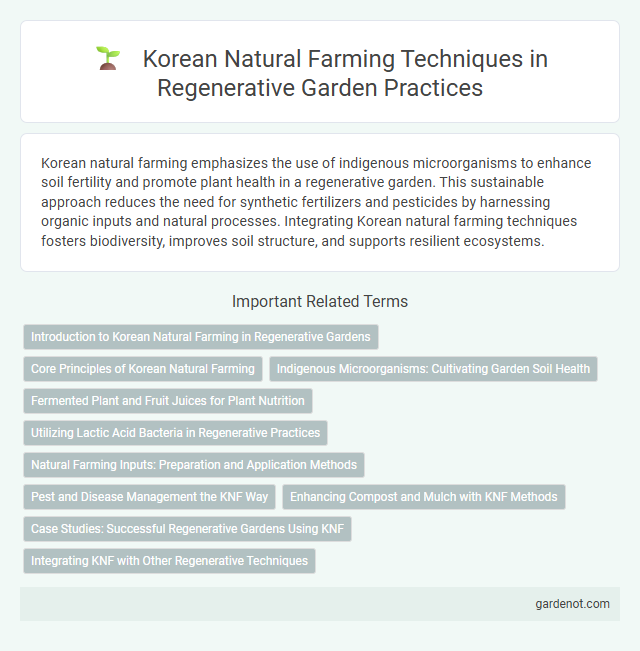 Korean Natural Farming Techniques in Regenerative Garden Practices

Korean natural farming emphasizes the use of indigenous microorganisms to enhance soil fertility and promote plant health in a regenerative garden. This sustainable approach reduces the need for synthetic fertilizers and pesticides by harnessing organic inputs and natural processes. Integrating Korean natural farming techniques fosters biodiversity, improves soil structure, and supports resilient ecosystems.

Important Related Terms

Introduction to Korean Natural Farming in Regenerative Gardens

Core Principles of Korean Natural Farming

Indigenous Microorganisms: Cultivating Garden Soil Health

Fermented Plant and Fruit Juices for Plant Nutrition

Utilizing Lactic Acid Bacteria in Regenerative Practices

Natural Farming Inputs: Preparation and Application Methods

Pest and Disease Management the KNF Way

Enhancing Compost and Mulch with KNF Methods

Case Studies: Successful Regenerative Gardens Using KNF

Integrating KNF with Other Regenerative Techniques

gardenot.com