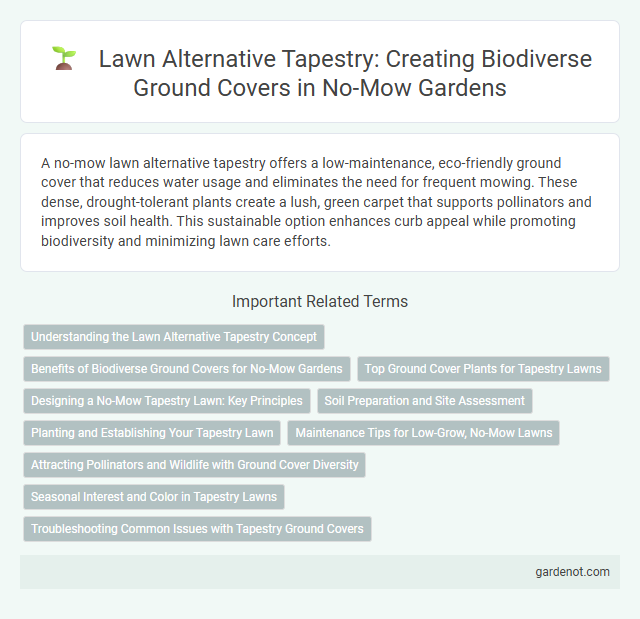 Lawn Alternative Tapestry: Creating Biodiverse Ground Covers in No-Mow Gardens

A no-mow lawn alternative tapestry offers a low-maintenance, eco-friendly ground cover that reduces water usage and eliminates the need for frequent mowing. These dense, drought-tolerant plants create a lush, green carpet that supports pollinators and improves soil health. This sustainable option enhances curb appeal while promoting biodiversity and minimizing lawn care efforts.

Important Related Terms

Understanding the Lawn Alternative Tapestry Concept

Benefits of Biodiverse Ground Covers for No-Mow Gardens

Top Ground Cover Plants for Tapestry Lawns

Designing a No-Mow Tapestry Lawn: Key Principles

Soil Preparation and Site Assessment

Planting and Establishing Your Tapestry Lawn

Maintenance Tips for Low-Grow, No-Mow Lawns

Attracting Pollinators and Wildlife with Ground Cover Diversity

Seasonal Interest and Color in Tapestry Lawns

Troubleshooting Common Issues with Tapestry Ground Covers

gardenot.com