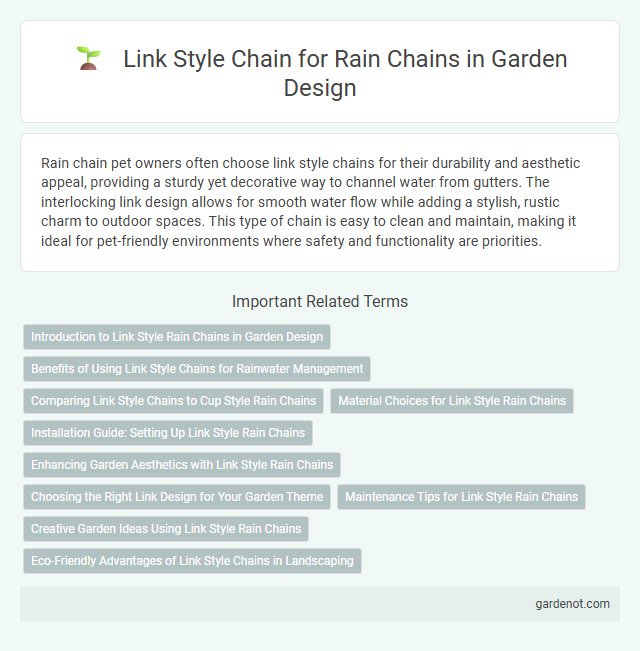 Link Style Chain for Rain Chains in Garden Design

Rain chain pet owners often choose link style chains for their durability and aesthetic appeal, providing a sturdy yet decorative way to channel water from gutters. The interlocking link design allows for smooth water flow while adding a stylish, rustic charm to outdoor spaces. This type of chain is easy to clean and maintain, making it ideal for pet-friendly environments where safety and functionality are priorities.

Important Related Terms

Introduction to Link Style Rain Chains in Garden Design

Benefits of Using Link Style Chains for Rainwater Management

Comparing Link Style Chains to Cup Style Rain Chains

Material Choices for Link Style Rain Chains

Installation Guide: Setting Up Link Style Rain Chains

Enhancing Garden Aesthetics with Link Style Rain Chains

Choosing the Right Link Design for Your Garden Theme

Maintenance Tips for Link Style Rain Chains

Creative Garden Ideas Using Link Style Rain Chains

Eco-Friendly Advantages of Link Style Chains in Landscaping

gardenot.com