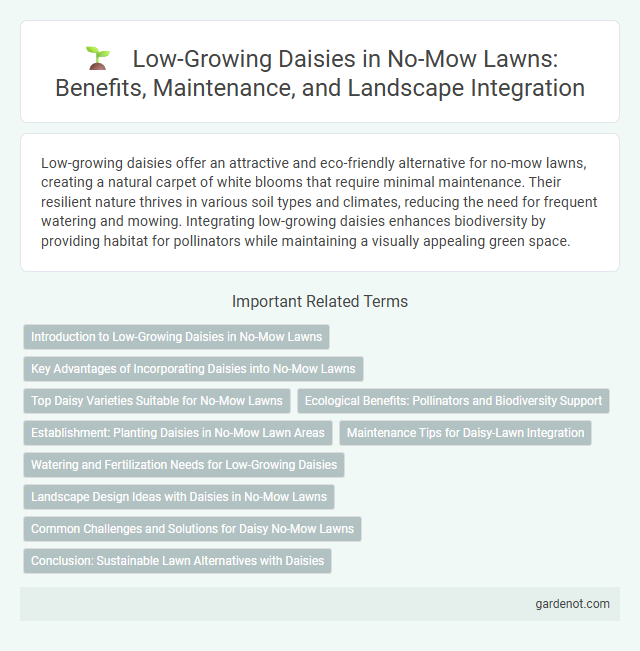 Low-Growing Daisies in No-Mow Lawns: Benefits, Maintenance, and Landscape Integration

Low-growing daisies offer an attractive and eco-friendly alternative for no-mow lawns, creating a natural carpet of white blooms that require minimal maintenance. Their resilient nature thrives in various soil types and climates, reducing the need for frequent watering and mowing. Integrating low-growing daisies enhances biodiversity by providing habitat for pollinators while maintaining a visually appealing green space.

Important Related Terms

Introduction to Low-Growing Daisies in No-Mow Lawns

Key Advantages of Incorporating Daisies into No-Mow Lawns

Top Daisy Varieties Suitable for No-Mow Lawns

Ecological Benefits: Pollinators and Biodiversity Support

Establishment: Planting Daisies in No-Mow Lawn Areas

Maintenance Tips for Daisy-Lawn Integration

Watering and Fertilization Needs for Low-Growing Daisies

Landscape Design Ideas with Daisies in No-Mow Lawns

Common Challenges and Solutions for Daisy No-Mow Lawns

Conclusion: Sustainable Lawn Alternatives with Daisies

gardenot.com