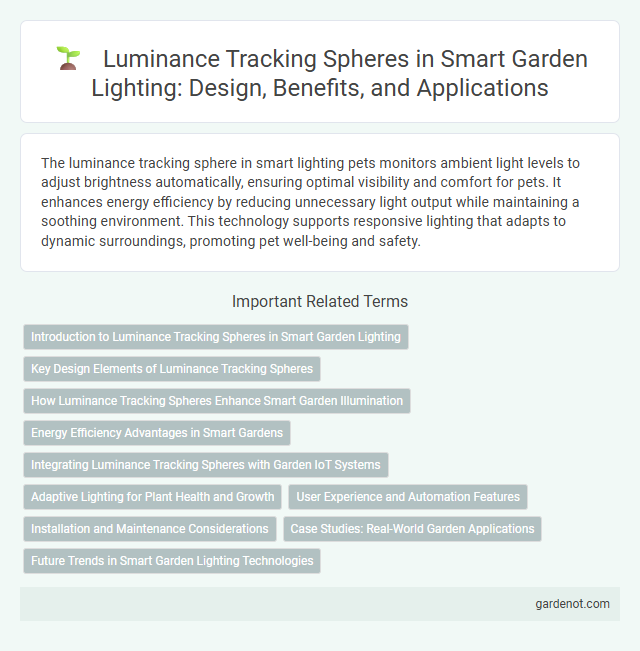 Luminance Tracking Spheres in Smart Garden Lighting: Design, Benefits, and Applications

The luminance tracking sphere in smart lighting pets monitors ambient light levels to adjust brightness automatically, ensuring optimal visibility and comfort for pets. It enhances energy efficiency by reducing unnecessary light output while maintaining a soothing environment. This technology supports responsive lighting that adapts to dynamic surroundings, promoting pet well-being and safety.

Important Related Terms

Introduction to Luminance Tracking Spheres in Smart Garden Lighting

Key Design Elements of Luminance Tracking Spheres

How Luminance Tracking Spheres Enhance Smart Garden Illumination

Energy Efficiency Advantages in Smart Gardens

Integrating Luminance Tracking Spheres with Garden IoT Systems

Adaptive Lighting for Plant Health and Growth

User Experience and Automation Features

Installation and Maintenance Considerations

Case Studies: Real-World Garden Applications

Future Trends in Smart Garden Lighting Technologies

gardenot.com