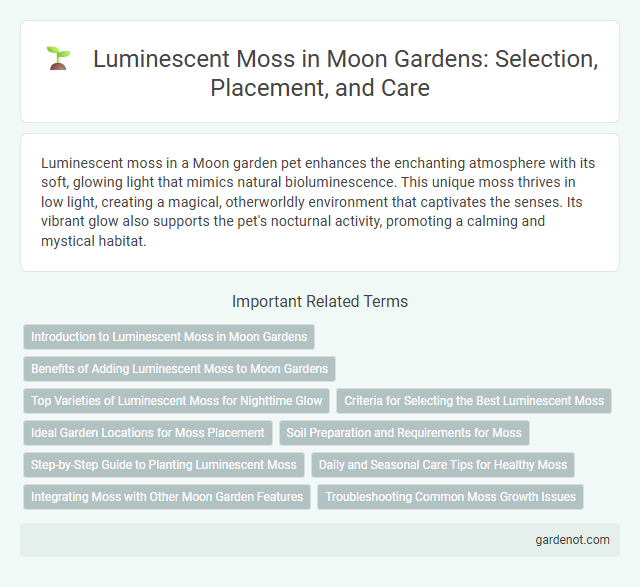 Luminescent Moss in Moon Gardens: Selection, Placement, and Care

Luminescent moss in a Moon garden pet enhances the enchanting atmosphere with its soft, glowing light that mimics natural bioluminescence. This unique moss thrives in low light, creating a magical, otherworldly environment that captivates the senses. Its vibrant glow also supports the pet's nocturnal activity, promoting a calming and mystical habitat.

Important Related Terms

Introduction to Luminescent Moss in Moon Gardens

Benefits of Adding Luminescent Moss to Moon Gardens

Top Varieties of Luminescent Moss for Nighttime Glow

Criteria for Selecting the Best Luminescent Moss

Ideal Garden Locations for Moss Placement

Soil Preparation and Requirements for Moss

Step-by-Step Guide to Planting Luminescent Moss

Daily and Seasonal Care Tips for Healthy Moss

Integrating Moss with Other Moon Garden Features

Troubleshooting Common Moss Growth Issues

gardenot.com