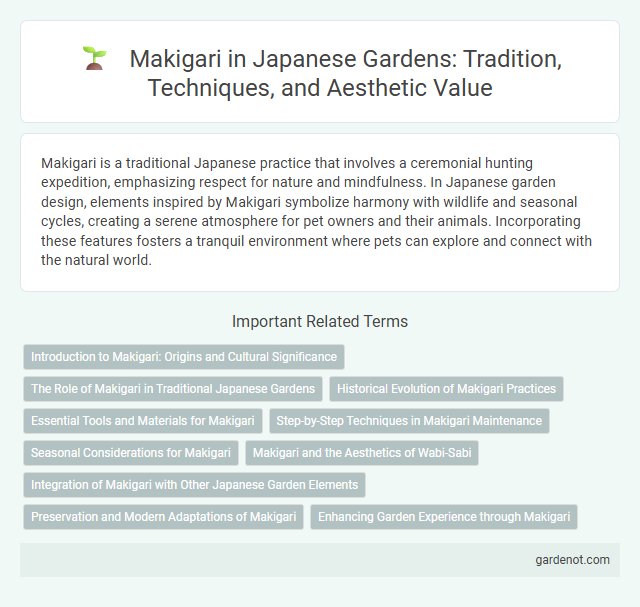 Makigari in Japanese Gardens: Tradition, Techniques, and Aesthetic Value

Makigari is a traditional Japanese practice that involves a ceremonial hunting expedition, emphasizing respect for nature and mindfulness. In Japanese garden design, elements inspired by Makigari symbolize harmony with wildlife and seasonal cycles, creating a serene atmosphere for pet owners and their animals. Incorporating these features fosters a tranquil environment where pets can explore and connect with the natural world.

Important Related Terms

Introduction to Makigari: Origins and Cultural Significance

The Role of Makigari in Traditional Japanese Gardens

Historical Evolution of Makigari Practices

Essential Tools and Materials for Makigari

Step-by-Step Techniques in Makigari Maintenance

Seasonal Considerations for Makigari

Makigari and the Aesthetics of Wabi-Sabi

Integration of Makigari with Other Japanese Garden Elements

Preservation and Modern Adaptations of Makigari

Enhancing Garden Experience through Makigari

gardenot.com