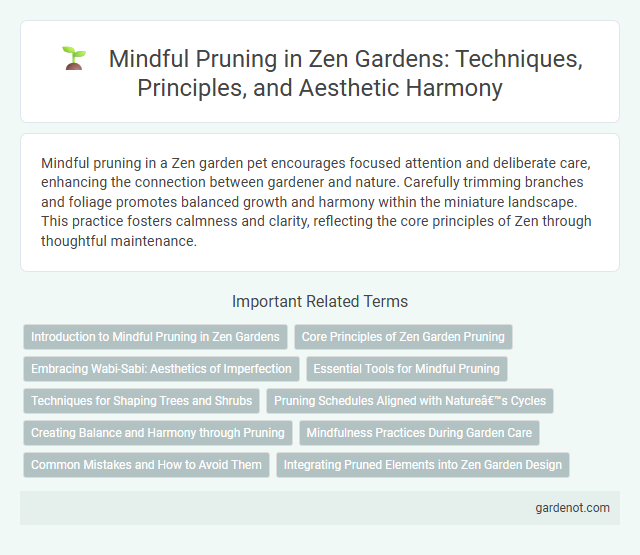 Mindful Pruning in Zen Gardens: Techniques, Principles, and Aesthetic Harmony

Mindful pruning in a Zen garden pet encourages focused attention and deliberate care, enhancing the connection between gardener and nature. Carefully trimming branches and foliage promotes balanced growth and harmony within the miniature landscape. This practice fosters calmness and clarity, reflecting the core principles of Zen through thoughtful maintenance.

Important Related Terms

Introduction to Mindful Pruning in Zen Gardens

Core Principles of Zen Garden Pruning

Embracing Wabi-Sabi: Aesthetics of Imperfection

Essential Tools for Mindful Pruning

Techniques for Shaping Trees and Shrubs

Pruning Schedules Aligned with Natureâ€™s Cycles

Creating Balance and Harmony through Pruning

Mindfulness Practices During Garden Care

Common Mistakes and How to Avoid Them

Integrating Pruned Elements into Zen Garden Design

gardenot.com