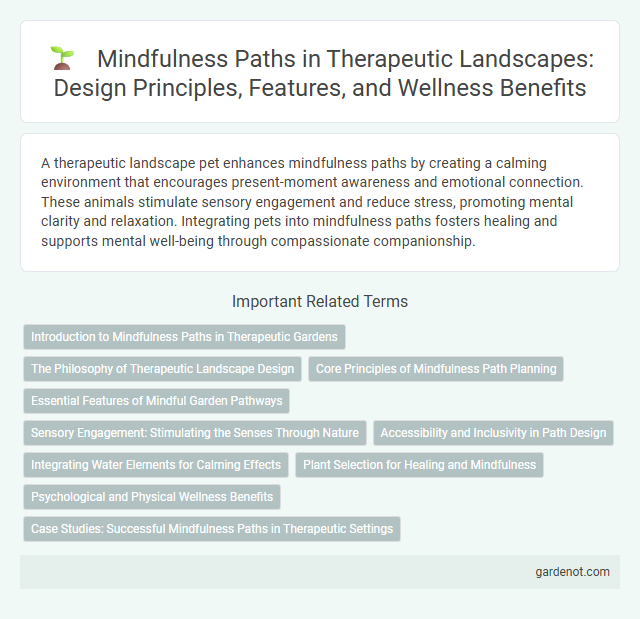 Mindfulness Paths in Therapeutic Landscapes: Design Principles, Features, and Wellness Benefits

A therapeutic landscape pet enhances mindfulness paths by creating a calming environment that encourages present-moment awareness and emotional connection. These animals stimulate sensory engagement and reduce stress, promoting mental clarity and relaxation. Integrating pets into mindfulness paths fosters healing and supports mental well-being through compassionate companionship.

Important Related Terms

Introduction to Mindfulness Paths in Therapeutic Gardens

The Philosophy of Therapeutic Landscape Design

Core Principles of Mindfulness Path Planning

Essential Features of Mindful Garden Pathways

Sensory Engagement: Stimulating the Senses Through Nature

Accessibility and Inclusivity in Path Design

Integrating Water Elements for Calming Effects

Plant Selection for Healing and Mindfulness

Psychological and Physical Wellness Benefits

Case Studies: Successful Mindfulness Paths in Therapeutic Settings

gardenot.com