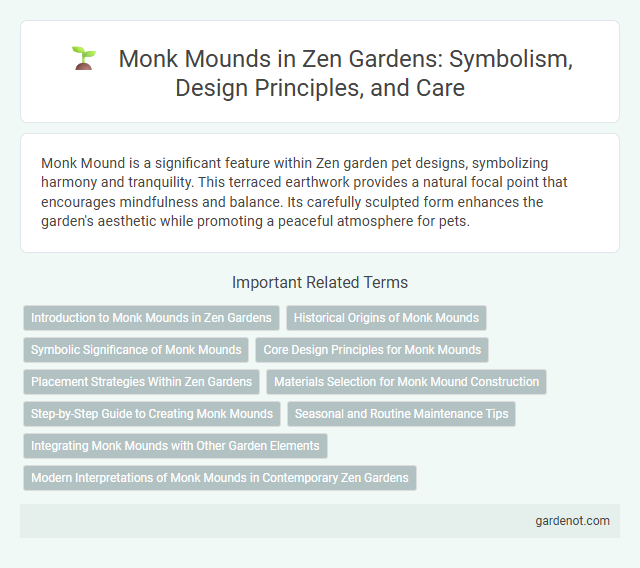 Monk Mounds in Zen Gardens: Symbolism, Design Principles, and Care

Monk Mound is a significant feature within Zen garden pet designs, symbolizing harmony and tranquility. This terraced earthwork provides a natural focal point that encourages mindfulness and balance. Its carefully sculpted form enhances the garden's aesthetic while promoting a peaceful atmosphere for pets.

Important Related Terms

Introduction to Monk Mounds in Zen Gardens

Historical Origins of Monk Mounds

Symbolic Significance of Monk Mounds

Core Design Principles for Monk Mounds

Placement Strategies Within Zen Gardens

Materials Selection for Monk Mound Construction

Step-by-Step Guide to Creating Monk Mounds

Seasonal and Routine Maintenance Tips

Integrating Monk Mounds with Other Garden Elements

Modern Interpretations of Monk Mounds in Contemporary Zen Gardens

gardenot.com