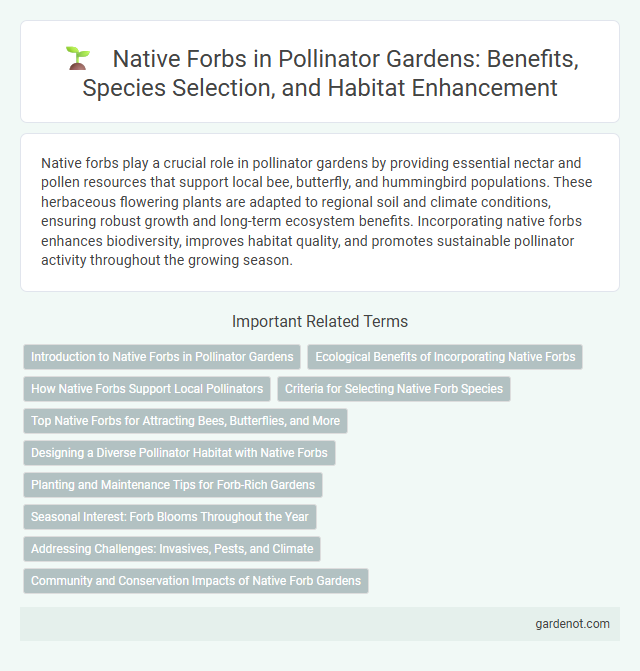 Native Forbs in Pollinator Gardens: Benefits, Species Selection, and Habitat Enhancement

Native forbs play a crucial role in pollinator gardens by providing essential nectar and pollen resources that support local bee, butterfly, and hummingbird populations. These herbaceous flowering plants are adapted to regional soil and climate conditions, ensuring robust growth and long-term ecosystem benefits. Incorporating native forbs enhances biodiversity, improves habitat quality, and promotes sustainable pollinator activity throughout the growing season.

Important Related Terms

Introduction to Native Forbs in Pollinator Gardens

Ecological Benefits of Incorporating Native Forbs

How Native Forbs Support Local Pollinators

Criteria for Selecting Native Forb Species

Top Native Forbs for Attracting Bees, Butterflies, and More

Designing a Diverse Pollinator Habitat with Native Forbs

Planting and Maintenance Tips for Forb-Rich Gardens

Seasonal Interest: Forb Blooms Throughout the Year

Addressing Challenges: Invasives, Pests, and Climate

Community and Conservation Impacts of Native Forb Gardens

gardenot.com