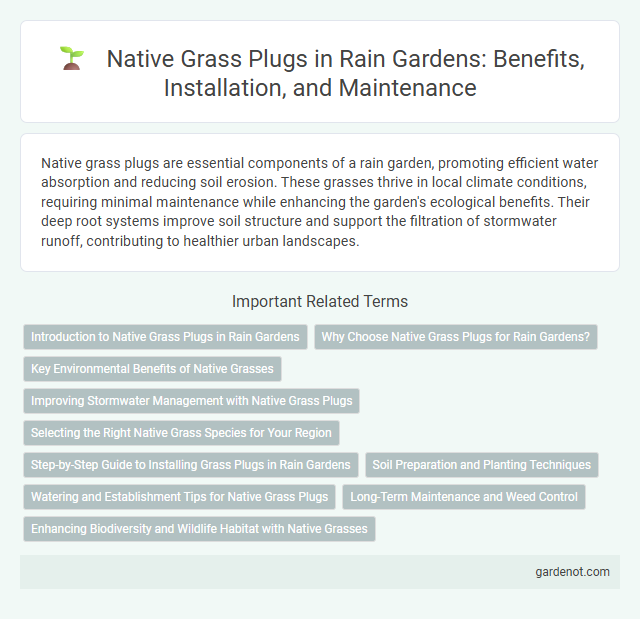 Native Grass Plugs in Rain Gardens: Benefits, Installation, and Maintenance

Native grass plugs are essential components of a rain garden, promoting efficient water absorption and reducing soil erosion. These grasses thrive in local climate conditions, requiring minimal maintenance while enhancing the garden's ecological benefits. Their deep root systems improve soil structure and support the filtration of stormwater runoff, contributing to healthier urban landscapes.

Important Related Terms

Introduction to Native Grass Plugs in Rain Gardens

Why Choose Native Grass Plugs for Rain Gardens?

Key Environmental Benefits of Native Grasses

Improving Stormwater Management with Native Grass Plugs

Selecting the Right Native Grass Species for Your Region

Step-by-Step Guide to Installing Grass Plugs in Rain Gardens

Soil Preparation and Planting Techniques

Watering and Establishment Tips for Native Grass Plugs

Long-Term Maintenance and Weed Control

Enhancing Biodiversity and Wildlife Habitat with Native Grasses

gardenot.com