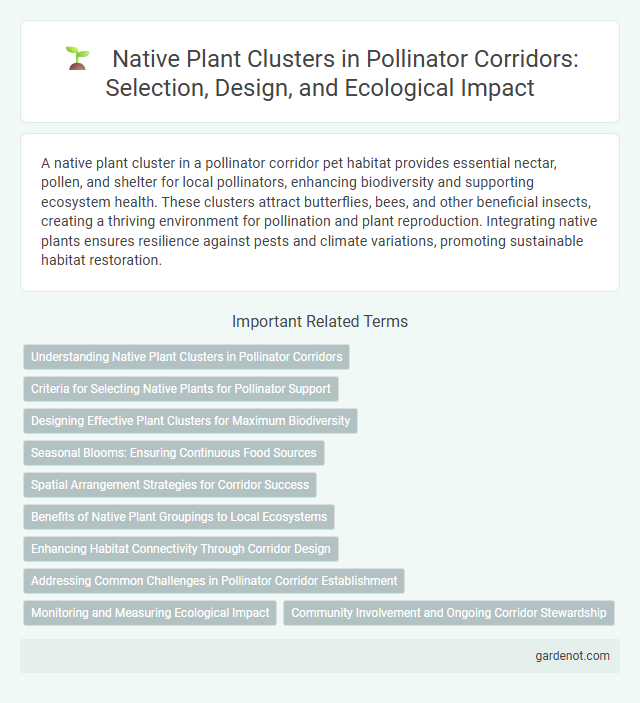 Native Plant Clusters in Pollinator Corridors: Selection, Design, and Ecological Impact

A native plant cluster in a pollinator corridor pet habitat provides essential nectar, pollen, and shelter for local pollinators, enhancing biodiversity and supporting ecosystem health. These clusters attract butterflies, bees, and other beneficial insects, creating a thriving environment for pollination and plant reproduction. Integrating native plants ensures resilience against pests and climate variations, promoting sustainable habitat restoration.

Important Related Terms

Understanding Native Plant Clusters in Pollinator Corridors

Criteria for Selecting Native Plants for Pollinator Support

Designing Effective Plant Clusters for Maximum Biodiversity

Seasonal Blooms: Ensuring Continuous Food Sources

Spatial Arrangement Strategies for Corridor Success

Benefits of Native Plant Groupings to Local Ecosystems

Enhancing Habitat Connectivity Through Corridor Design

Addressing Common Challenges in Pollinator Corridor Establishment

Monitoring and Measuring Ecological Impact

Community Involvement and Ongoing Corridor Stewardship

gardenot.com