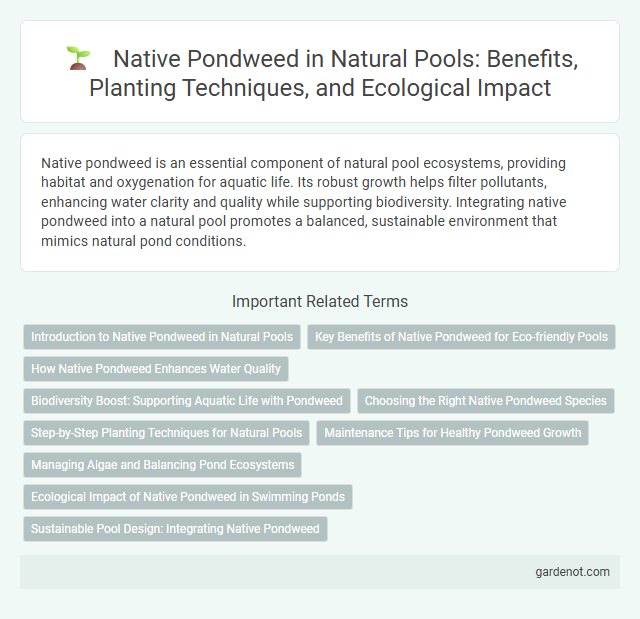 Native Pondweed in Natural Pools: Benefits, Planting Techniques, and Ecological Impact

Native pondweed is an essential component of natural pool ecosystems, providing habitat and oxygenation for aquatic life. Its robust growth helps filter pollutants, enhancing water clarity and quality while supporting biodiversity. Integrating native pondweed into a natural pool promotes a balanced, sustainable environment that mimics natural pond conditions.

Important Related Terms

Introduction to Native Pondweed in Natural Pools

Key Benefits of Native Pondweed for Eco-friendly Pools

How Native Pondweed Enhances Water Quality

Biodiversity Boost: Supporting Aquatic Life with Pondweed

Choosing the Right Native Pondweed Species

Step-by-Step Planting Techniques for Natural Pools

Maintenance Tips for Healthy Pondweed Growth

Managing Algae and Balancing Pond Ecosystems

Ecological Impact of Native Pondweed in Swimming Ponds

Sustainable Pool Design: Integrating Native Pondweed

gardenot.com