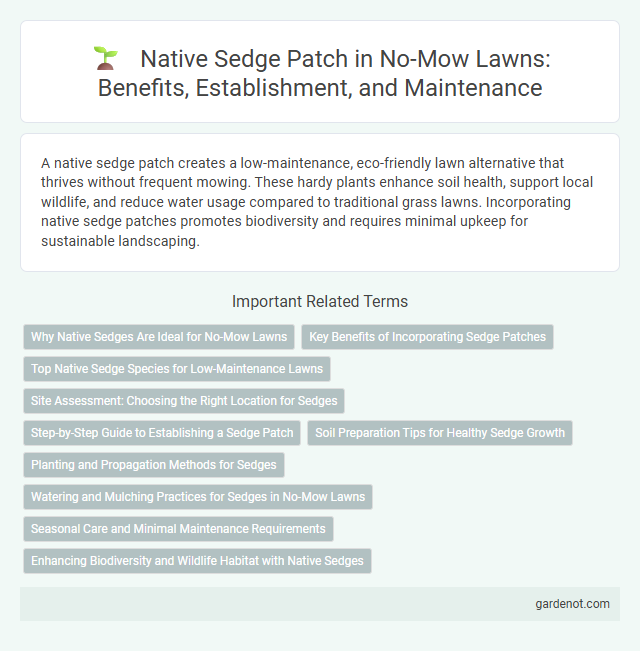 Native Sedge Patch in No-Mow Lawns: Benefits, Establishment, and Maintenance

A native sedge patch creates a low-maintenance, eco-friendly lawn alternative that thrives without frequent mowing. These hardy plants enhance soil health, support local wildlife, and reduce water usage compared to traditional grass lawns. Incorporating native sedge patches promotes biodiversity and requires minimal upkeep for sustainable landscaping.

Important Related Terms

Why Native Sedges Are Ideal for No-Mow Lawns

Key Benefits of Incorporating Sedge Patches

Top Native Sedge Species for Low-Maintenance Lawns

Site Assessment: Choosing the Right Location for Sedges

Step-by-Step Guide to Establishing a Sedge Patch

Soil Preparation Tips for Healthy Sedge Growth

Planting and Propagation Methods for Sedges

Watering and Mulching Practices for Sedges in No-Mow Lawns

Seasonal Care and Minimal Maintenance Requirements

Enhancing Biodiversity and Wildlife Habitat with Native Sedges

gardenot.com