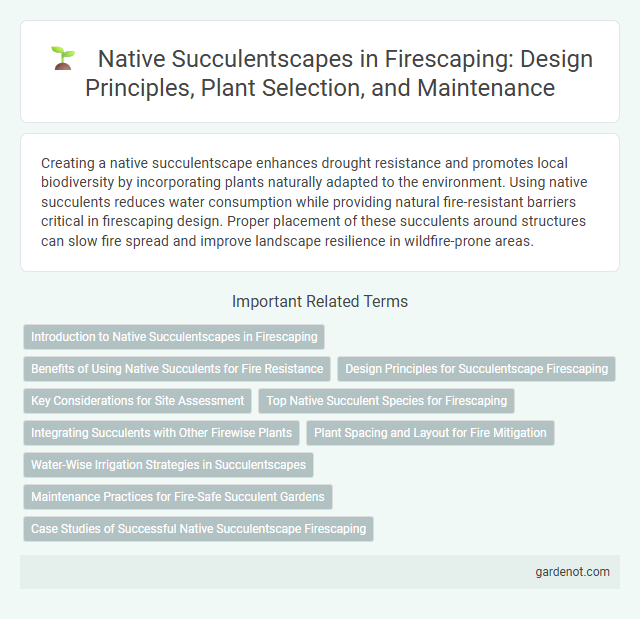 Native Succulentscapes in Firescaping: Design Principles, Plant Selection, and Maintenance

Creating a native succulentscape enhances drought resistance and promotes local biodiversity by incorporating plants naturally adapted to the environment. Using native succulents reduces water consumption while providing natural fire-resistant barriers critical in firescaping design. Proper placement of these succulents around structures can slow fire spread and improve landscape resilience in wildfire-prone areas.

Important Related Terms

Introduction to Native Succulentscapes in Firescaping

Benefits of Using Native Succulents for Fire Resistance

Design Principles for Succulentscape Firescaping

Key Considerations for Site Assessment

Top Native Succulent Species for Firescaping

Integrating Succulents with Other Firewise Plants

Plant Spacing and Layout for Fire Mitigation

Water-Wise Irrigation Strategies in Succulentscapes

Maintenance Practices for Fire-Safe Succulent Gardens

Case Studies of Successful Native Succulentscape Firescaping

gardenot.com