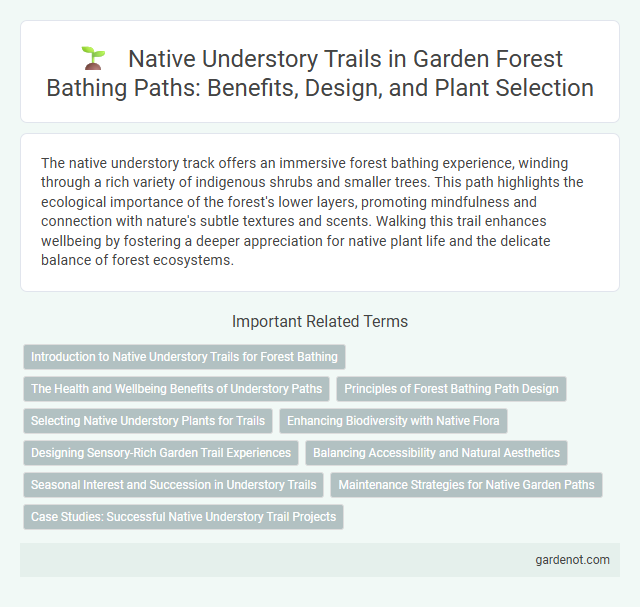 Native Understory Trails in Garden Forest Bathing Paths: Benefits, Design, and Plant Selection

The native understory track offers an immersive forest bathing experience, winding through a rich variety of indigenous shrubs and smaller trees. This path highlights the ecological importance of the forest's lower layers, promoting mindfulness and connection with nature's subtle textures and scents. Walking this trail enhances wellbeing by fostering a deeper appreciation for native plant life and the delicate balance of forest ecosystems.

Important Related Terms

Introduction to Native Understory Trails for Forest Bathing

The Health and Wellbeing Benefits of Understory Paths

Principles of Forest Bathing Path Design

Selecting Native Understory Plants for Trails

Enhancing Biodiversity with Native Flora

Designing Sensory-Rich Garden Trail Experiences

Balancing Accessibility and Natural Aesthetics

Seasonal Interest and Succession in Understory Trails

Maintenance Strategies for Native Garden Paths

Case Studies: Successful Native Understory Trail Projects

gardenot.com