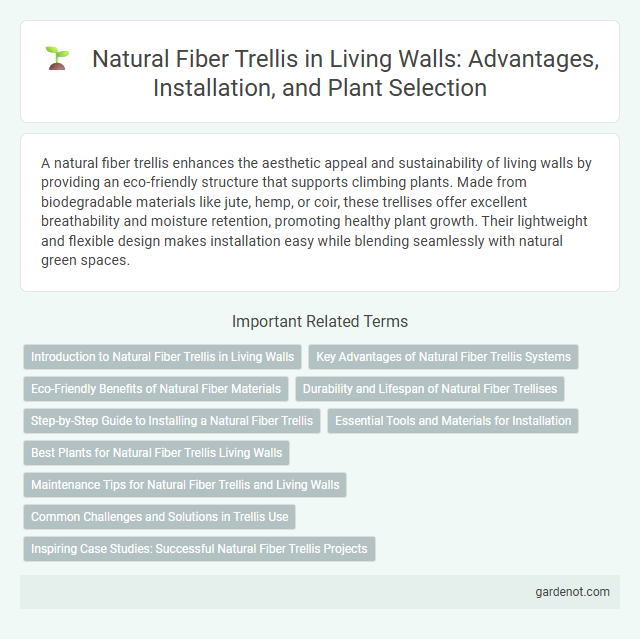 Natural Fiber Trellis in Living Walls: Advantages, Installation, and Plant Selection

A natural fiber trellis enhances the aesthetic appeal and sustainability of living walls by providing an eco-friendly structure that supports climbing plants. Made from biodegradable materials like jute, hemp, or coir, these trellises offer excellent breathability and moisture retention, promoting healthy plant growth. Their lightweight and flexible design makes installation easy while blending seamlessly with natural green spaces.

Important Related Terms

Introduction to Natural Fiber Trellis in Living Walls

Key Advantages of Natural Fiber Trellis Systems

Eco-Friendly Benefits of Natural Fiber Materials

Durability and Lifespan of Natural Fiber Trellises

Step-by-Step Guide to Installing a Natural Fiber Trellis

Essential Tools and Materials for Installation

Best Plants for Natural Fiber Trellis Living Walls

Maintenance Tips for Natural Fiber Trellis and Living Walls

Common Challenges and Solutions in Trellis Use

Inspiring Case Studies: Successful Natural Fiber Trellis Projects

gardenot.com