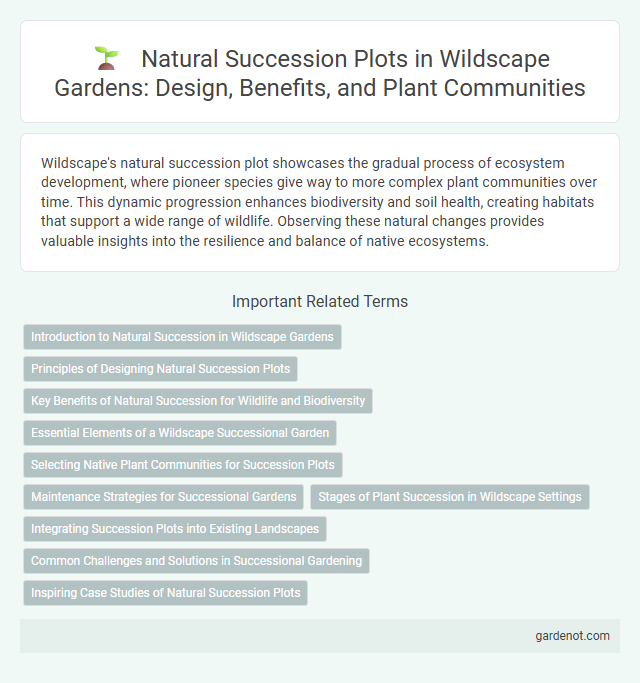 Natural Succession Plots in Wildscape Gardens: Design, Benefits, and Plant Communities

Wildscape's natural succession plot showcases the gradual process of ecosystem development, where pioneer species give way to more complex plant communities over time. This dynamic progression enhances biodiversity and soil health, creating habitats that support a wide range of wildlife. Observing these natural changes provides valuable insights into the resilience and balance of native ecosystems.

Important Related Terms

Introduction to Natural Succession in Wildscape Gardens

Principles of Designing Natural Succession Plots

Key Benefits of Natural Succession for Wildlife and Biodiversity

Essential Elements of a Wildscape Successional Garden

Selecting Native Plant Communities for Succession Plots

Maintenance Strategies for Successional Gardens

Stages of Plant Succession in Wildscape Settings

Integrating Succession Plots into Existing Landscapes

Common Challenges and Solutions in Successional Gardening

Inspiring Case Studies of Natural Succession Plots

gardenot.com