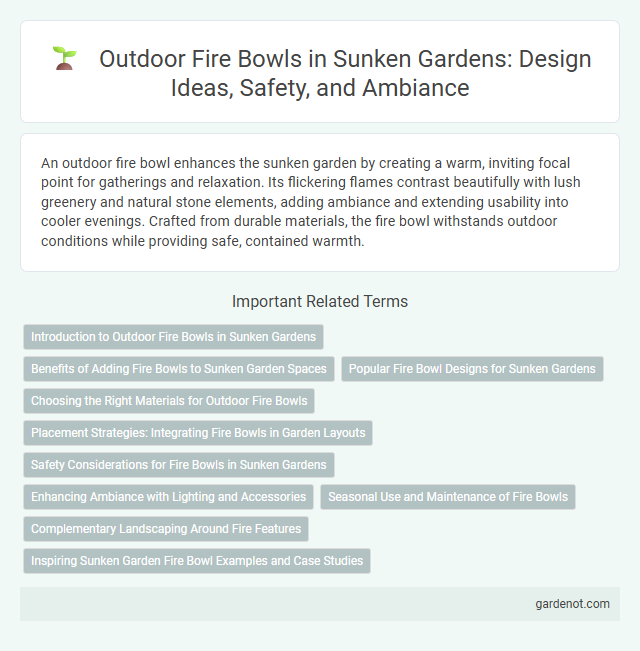 Outdoor Fire Bowls in Sunken Gardens: Design Ideas, Safety, and Ambiance

An outdoor fire bowl enhances the sunken garden by creating a warm, inviting focal point for gatherings and relaxation. Its flickering flames contrast beautifully with lush greenery and natural stone elements, adding ambiance and extending usability into cooler evenings. Crafted from durable materials, the fire bowl withstands outdoor conditions while providing safe, contained warmth.

Important Related Terms

Introduction to Outdoor Fire Bowls in Sunken Gardens

Benefits of Adding Fire Bowls to Sunken Garden Spaces

Popular Fire Bowl Designs for Sunken Gardens

Choosing the Right Materials for Outdoor Fire Bowls

Placement Strategies: Integrating Fire Bowls in Garden Layouts

Safety Considerations for Fire Bowls in Sunken Gardens

Enhancing Ambiance with Lighting and Accessories

Seasonal Use and Maintenance of Fire Bowls

Complementary Landscaping Around Fire Features

Inspiring Sunken Garden Fire Bowl Examples and Case Studies

gardenot.com