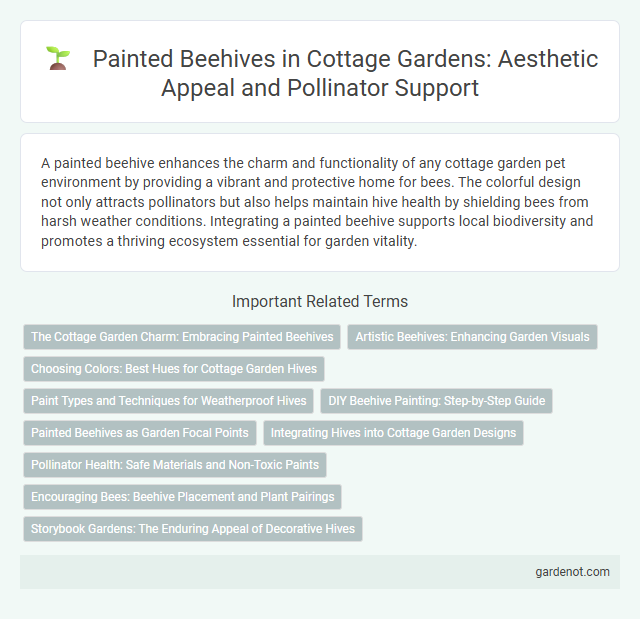 Painted Beehives in Cottage Gardens: Aesthetic Appeal and Pollinator Support

A painted beehive enhances the charm and functionality of any cottage garden pet environment by providing a vibrant and protective home for bees. The colorful design not only attracts pollinators but also helps maintain hive health by shielding bees from harsh weather conditions. Integrating a painted beehive supports local biodiversity and promotes a thriving ecosystem essential for garden vitality.

Important Related Terms

The Cottage Garden Charm: Embracing Painted Beehives

Artistic Beehives: Enhancing Garden Visuals

Choosing Colors: Best Hues for Cottage Garden Hives

Paint Types and Techniques for Weatherproof Hives

DIY Beehive Painting: Step-by-Step Guide

Painted Beehives as Garden Focal Points

Integrating Hives into Cottage Garden Designs

Pollinator Health: Safe Materials and Non-Toxic Paints

Encouraging Bees: Beehive Placement and Plant Pairings

Storybook Gardens: The Enduring Appeal of Decorative Hives

gardenot.com