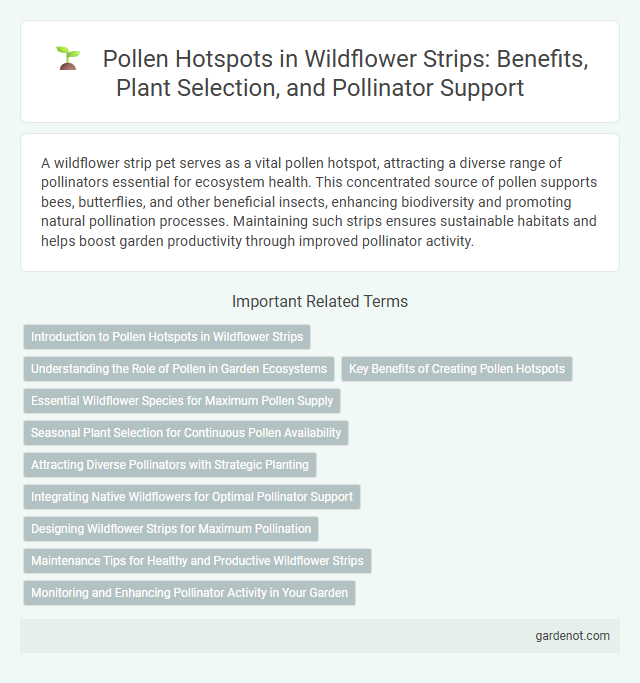 Pollen Hotspots in Wildflower Strips: Benefits, Plant Selection, and Pollinator Support

A wildflower strip pet serves as a vital pollen hotspot, attracting a diverse range of pollinators essential for ecosystem health. This concentrated source of pollen supports bees, butterflies, and other beneficial insects, enhancing biodiversity and promoting natural pollination processes. Maintaining such strips ensures sustainable habitats and helps boost garden productivity through improved pollinator activity.

Important Related Terms

Introduction to Pollen Hotspots in Wildflower Strips

Understanding the Role of Pollen in Garden Ecosystems

Key Benefits of Creating Pollen Hotspots

Essential Wildflower Species for Maximum Pollen Supply

Seasonal Plant Selection for Continuous Pollen Availability

Attracting Diverse Pollinators with Strategic Planting

Integrating Native Wildflowers for Optimal Pollinator Support

Designing Wildflower Strips for Maximum Pollination

Maintenance Tips for Healthy and Productive Wildflower Strips

Monitoring and Enhancing Pollinator Activity in Your Garden

gardenot.com