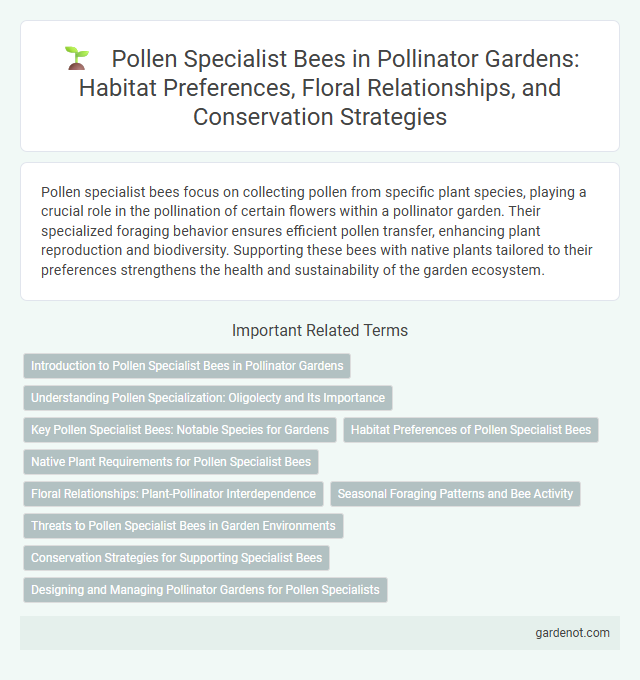 Pollen Specialist Bees in Pollinator Gardens: Habitat Preferences, Floral Relationships, and Conservation Strategies

Pollen specialist bees focus on collecting pollen from specific plant species, playing a crucial role in the pollination of certain flowers within a pollinator garden. Their specialized foraging behavior ensures efficient pollen transfer, enhancing plant reproduction and biodiversity. Supporting these bees with native plants tailored to their preferences strengthens the health and sustainability of the garden ecosystem.

Important Related Terms

Introduction to Pollen Specialist Bees in Pollinator Gardens

Understanding Pollen Specialization: Oligolecty and Its Importance

Key Pollen Specialist Bees: Notable Species for Gardens

Habitat Preferences of Pollen Specialist Bees

Native Plant Requirements for Pollen Specialist Bees

Floral Relationships: Plant-Pollinator Interdependence

Seasonal Foraging Patterns and Bee Activity

Threats to Pollen Specialist Bees in Garden Environments

Conservation Strategies for Supporting Specialist Bees

Designing and Managing Pollinator Gardens for Pollen Specialists

gardenot.com