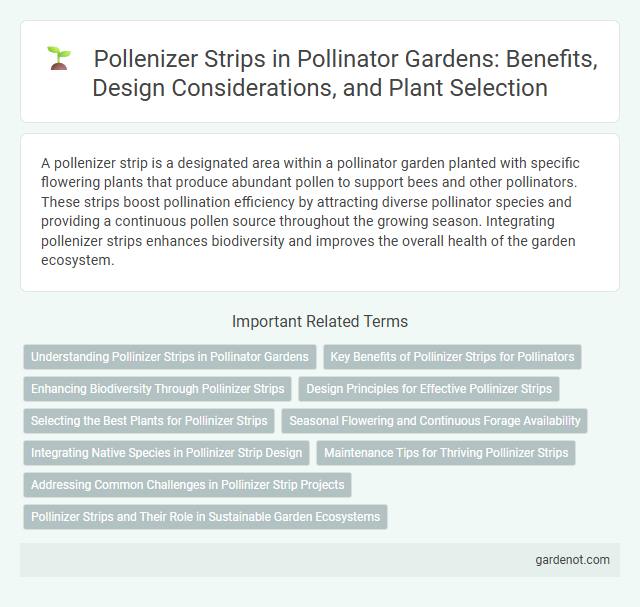 Pollenizer Strips in Pollinator Gardens: Benefits, Design Considerations, and Plant Selection

A pollenizer strip is a designated area within a pollinator garden planted with specific flowering plants that produce abundant pollen to support bees and other pollinators. These strips boost pollination efficiency by attracting diverse pollinator species and providing a continuous pollen source throughout the growing season. Integrating pollenizer strips enhances biodiversity and improves the overall health of the garden ecosystem.

Important Related Terms

Understanding Pollinizer Strips in Pollinator Gardens

Key Benefits of Pollinizer Strips for Pollinators

Enhancing Biodiversity Through Pollinizer Strips

Design Principles for Effective Pollinizer Strips

Selecting the Best Plants for Pollinizer Strips

Seasonal Flowering and Continuous Forage Availability

Integrating Native Species in Pollinizer Strip Design

Maintenance Tips for Thriving Pollinizer Strips

Addressing Common Challenges in Pollinizer Strip Projects

Pollinizer Strips and Their Role in Sustainable Garden Ecosystems

gardenot.com