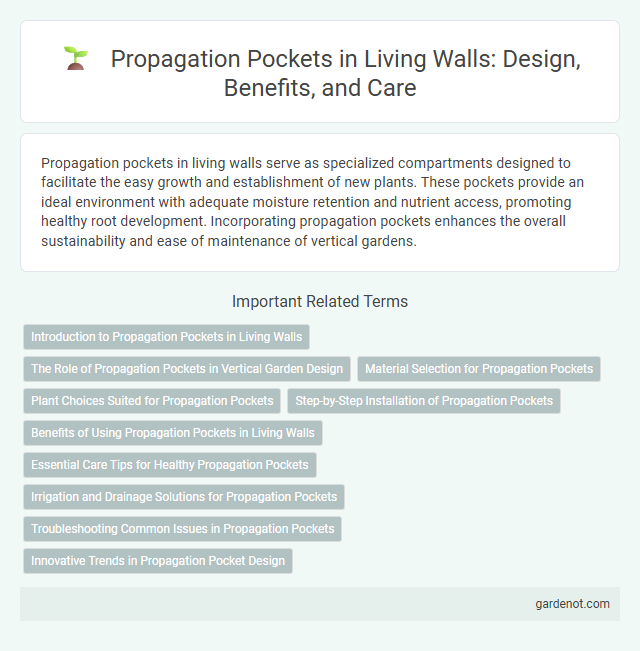 Propagation Pockets in Living Walls: Design, Benefits, and Care

Propagation pockets in living walls serve as specialized compartments designed to facilitate the easy growth and establishment of new plants. These pockets provide an ideal environment with adequate moisture retention and nutrient access, promoting healthy root development. Incorporating propagation pockets enhances the overall sustainability and ease of maintenance of vertical gardens.

Important Related Terms

Introduction to Propagation Pockets in Living Walls

The Role of Propagation Pockets in Vertical Garden Design

Material Selection for Propagation Pockets

Plant Choices Suited for Propagation Pockets

Step-by-Step Installation of Propagation Pockets

Benefits of Using Propagation Pockets in Living Walls

Essential Care Tips for Healthy Propagation Pockets

Irrigation and Drainage Solutions for Propagation Pockets

Troubleshooting Common Issues in Propagation Pockets

Innovative Trends in Propagation Pocket Design

gardenot.com