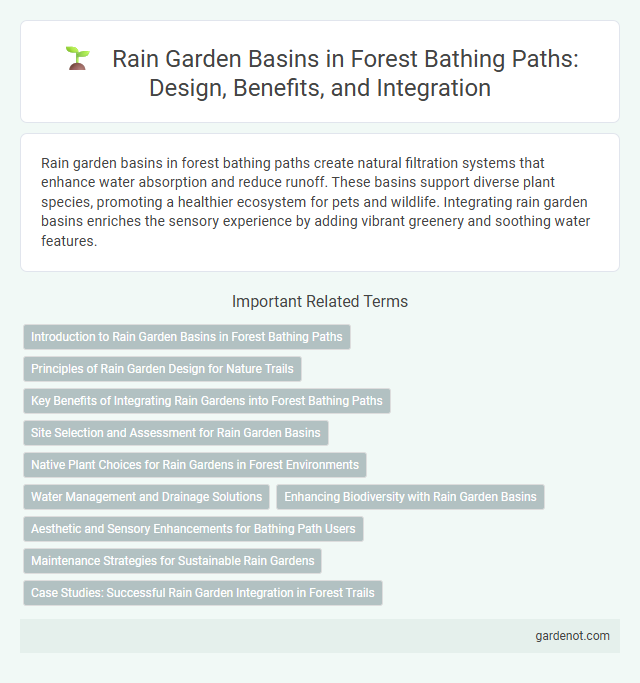 Rain Garden Basins in Forest Bathing Paths: Design, Benefits, and Integration

Rain garden basins in forest bathing paths create natural filtration systems that enhance water absorption and reduce runoff. These basins support diverse plant species, promoting a healthier ecosystem for pets and wildlife. Integrating rain garden basins enriches the sensory experience by adding vibrant greenery and soothing water features.

Important Related Terms

Introduction to Rain Garden Basins in Forest Bathing Paths

Principles of Rain Garden Design for Nature Trails

Key Benefits of Integrating Rain Gardens into Forest Bathing Paths

Site Selection and Assessment for Rain Garden Basins

Native Plant Choices for Rain Gardens in Forest Environments

Water Management and Drainage Solutions

Enhancing Biodiversity with Rain Garden Basins

Aesthetic and Sensory Enhancements for Bathing Path Users

Maintenance Strategies for Sustainable Rain Gardens

Case Studies: Successful Rain Garden Integration in Forest Trails

gardenot.com