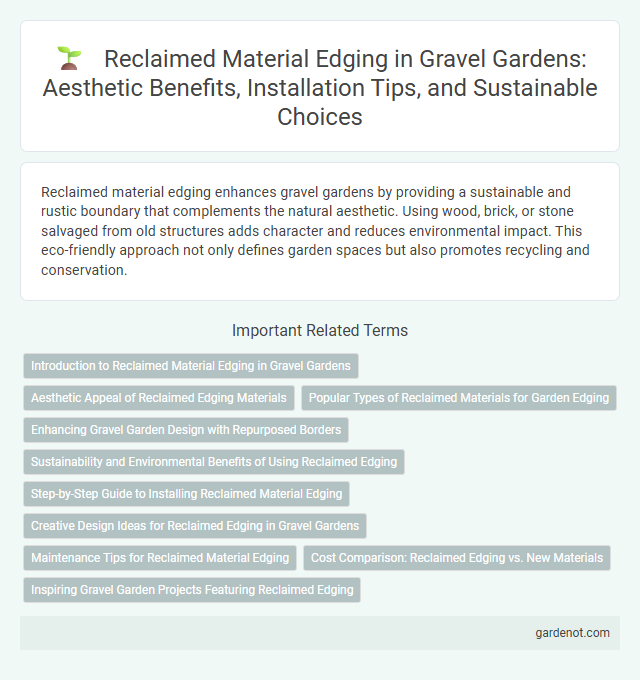 Reclaimed Material Edging in Gravel Gardens: Aesthetic Benefits, Installation Tips, and Sustainable Choices

Reclaimed material edging enhances gravel gardens by providing a sustainable and rustic boundary that complements the natural aesthetic. Using wood, brick, or stone salvaged from old structures adds character and reduces environmental impact. This eco-friendly approach not only defines garden spaces but also promotes recycling and conservation.

Important Related Terms

Introduction to Reclaimed Material Edging in Gravel Gardens

Aesthetic Appeal of Reclaimed Edging Materials

Popular Types of Reclaimed Materials for Garden Edging

Enhancing Gravel Garden Design with Repurposed Borders

Sustainability and Environmental Benefits of Using Reclaimed Edging

Step-by-Step Guide to Installing Reclaimed Material Edging

Creative Design Ideas for Reclaimed Edging in Gravel Gardens

Maintenance Tips for Reclaimed Material Edging

Cost Comparison: Reclaimed Edging vs. New Materials

Inspiring Gravel Garden Projects Featuring Reclaimed Edging

gardenot.com