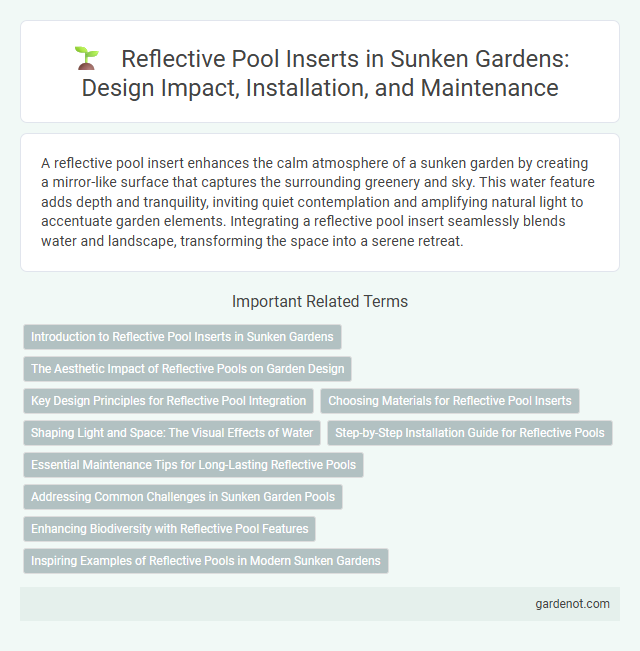 Reflective Pool Inserts in Sunken Gardens: Design Impact, Installation, and Maintenance

A reflective pool insert enhances the calm atmosphere of a sunken garden by creating a mirror-like surface that captures the surrounding greenery and sky. This water feature adds depth and tranquility, inviting quiet contemplation and amplifying natural light to accentuate garden elements. Integrating a reflective pool insert seamlessly blends water and landscape, transforming the space into a serene retreat.

Important Related Terms

Introduction to Reflective Pool Inserts in Sunken Gardens

The Aesthetic Impact of Reflective Pools on Garden Design

Key Design Principles for Reflective Pool Integration

Choosing Materials for Reflective Pool Inserts

Shaping Light and Space: The Visual Effects of Water

Step-by-Step Installation Guide for Reflective Pools

Essential Maintenance Tips for Long-Lasting Reflective Pools

Addressing Common Challenges in Sunken Garden Pools

Enhancing Biodiversity with Reflective Pool Features

Inspiring Examples of Reflective Pools in Modern Sunken Gardens

gardenot.com