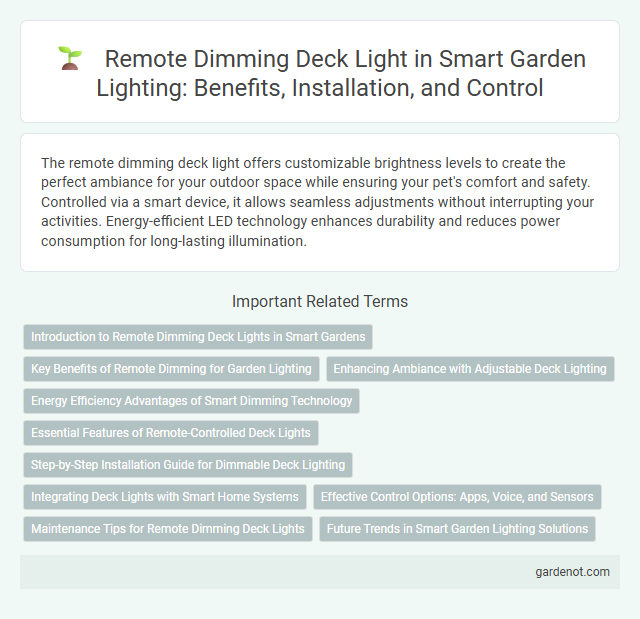 Remote Dimming Deck Light in Smart Garden Lighting: Benefits, Installation, and Control

The remote dimming deck light offers customizable brightness levels to create the perfect ambiance for your outdoor space while ensuring your pet's comfort and safety. Controlled via a smart device, it allows seamless adjustments without interrupting your activities. Energy-efficient LED technology enhances durability and reduces power consumption for long-lasting illumination.

Important Related Terms

Introduction to Remote Dimming Deck Lights in Smart Gardens

Key Benefits of Remote Dimming for Garden Lighting

Enhancing Ambiance with Adjustable Deck Lighting

Energy Efficiency Advantages of Smart Dimming Technology

Essential Features of Remote-Controlled Deck Lights

Step-by-Step Installation Guide for Dimmable Deck Lighting

Integrating Deck Lights with Smart Home Systems

Effective Control Options: Apps, Voice, and Sensors

Maintenance Tips for Remote Dimming Deck Lights

Future Trends in Smart Garden Lighting Solutions

gardenot.com