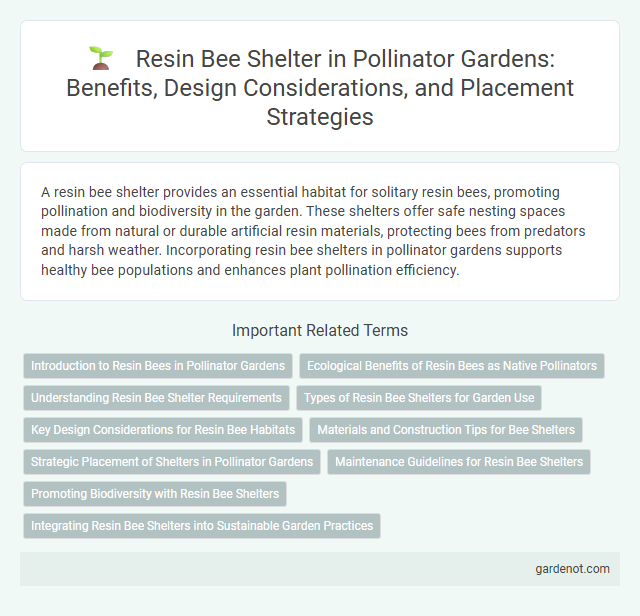 Resin Bee Shelter in Pollinator Gardens: Benefits, Design Considerations, and Placement Strategies

A resin bee shelter provides an essential habitat for solitary resin bees, promoting pollination and biodiversity in the garden. These shelters offer safe nesting spaces made from natural or durable artificial resin materials, protecting bees from predators and harsh weather. Incorporating resin bee shelters in pollinator gardens supports healthy bee populations and enhances plant pollination efficiency.

Important Related Terms

Introduction to Resin Bees in Pollinator Gardens

Ecological Benefits of Resin Bees as Native Pollinators

Understanding Resin Bee Shelter Requirements

Types of Resin Bee Shelters for Garden Use

Key Design Considerations for Resin Bee Habitats

Materials and Construction Tips for Bee Shelters

Strategic Placement of Shelters in Pollinator Gardens

Maintenance Guidelines for Resin Bee Shelters

Promoting Biodiversity with Resin Bee Shelters

Integrating Resin Bee Shelters into Sustainable Garden Practices

gardenot.com