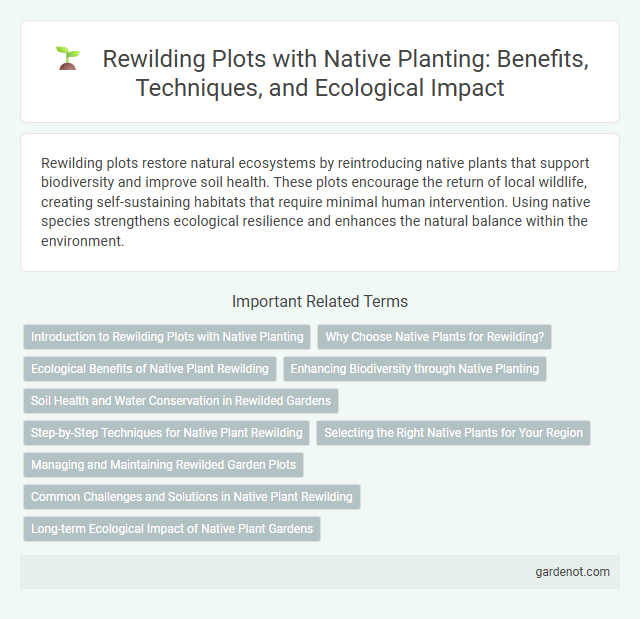 Rewilding Plots with Native Planting: Benefits, Techniques, and Ecological Impact

Rewilding plots restore natural ecosystems by reintroducing native plants that support biodiversity and improve soil health. These plots encourage the return of local wildlife, creating self-sustaining habitats that require minimal human intervention. Using native species strengthens ecological resilience and enhances the natural balance within the environment.

Important Related Terms

Introduction to Rewilding Plots with Native Planting

Why Choose Native Plants for Rewilding?

Ecological Benefits of Native Plant Rewilding

Enhancing Biodiversity through Native Planting

Soil Health and Water Conservation in Rewilded Gardens

Step-by-Step Techniques for Native Plant Rewilding

Selecting the Right Native Plants for Your Region

Managing and Maintaining Rewilded Garden Plots

Common Challenges and Solutions in Native Plant Rewilding

Long-term Ecological Impact of Native Plant Gardens

gardenot.com