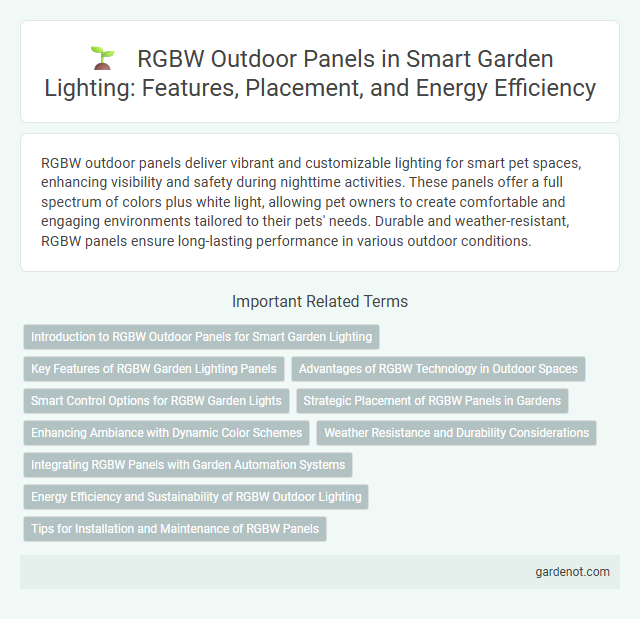 RGBW Outdoor Panels in Smart Garden Lighting: Features, Placement, and Energy Efficiency

RGBW outdoor panels deliver vibrant and customizable lighting for smart pet spaces, enhancing visibility and safety during nighttime activities. These panels offer a full spectrum of colors plus white light, allowing pet owners to create comfortable and engaging environments tailored to their pets' needs. Durable and weather-resistant, RGBW panels ensure long-lasting performance in various outdoor conditions.

Important Related Terms

Introduction to RGBW Outdoor Panels for Smart Garden Lighting

Key Features of RGBW Garden Lighting Panels

Advantages of RGBW Technology in Outdoor Spaces

Smart Control Options for RGBW Garden Lights

Strategic Placement of RGBW Panels in Gardens

Enhancing Ambiance with Dynamic Color Schemes

Weather Resistance and Durability Considerations

Integrating RGBW Panels with Garden Automation Systems

Energy Efficiency and Sustainability of RGBW Outdoor Lighting

Tips for Installation and Maintenance of RGBW Panels

gardenot.com