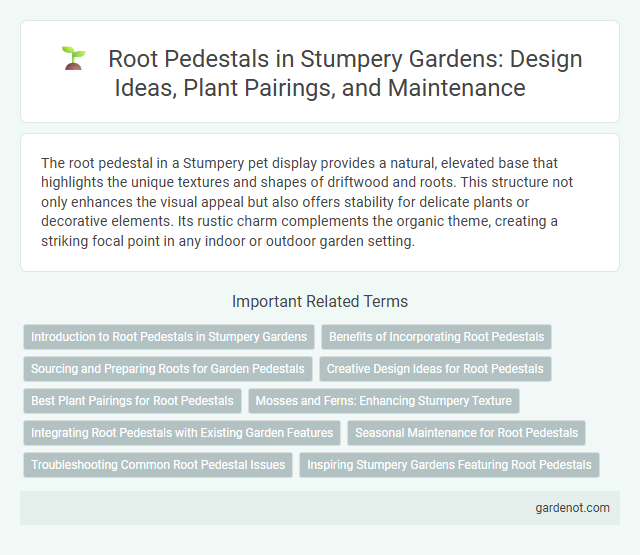 Root Pedestals in Stumpery Gardens: Design Ideas, Plant Pairings, and Maintenance

The root pedestal in a Stumpery pet display provides a natural, elevated base that highlights the unique textures and shapes of driftwood and roots. This structure not only enhances the visual appeal but also offers stability for delicate plants or decorative elements. Its rustic charm complements the organic theme, creating a striking focal point in any indoor or outdoor garden setting.

Important Related Terms

Introduction to Root Pedestals in Stumpery Gardens

Benefits of Incorporating Root Pedestals

Sourcing and Preparing Roots for Garden Pedestals

Creative Design Ideas for Root Pedestals

Best Plant Pairings for Root Pedestals

Mosses and Ferns: Enhancing Stumpery Texture

Integrating Root Pedestals with Existing Garden Features

Seasonal Maintenance for Root Pedestals

Troubleshooting Common Root Pedestal Issues

Inspiring Stumpery Gardens Featuring Root Pedestals

gardenot.com