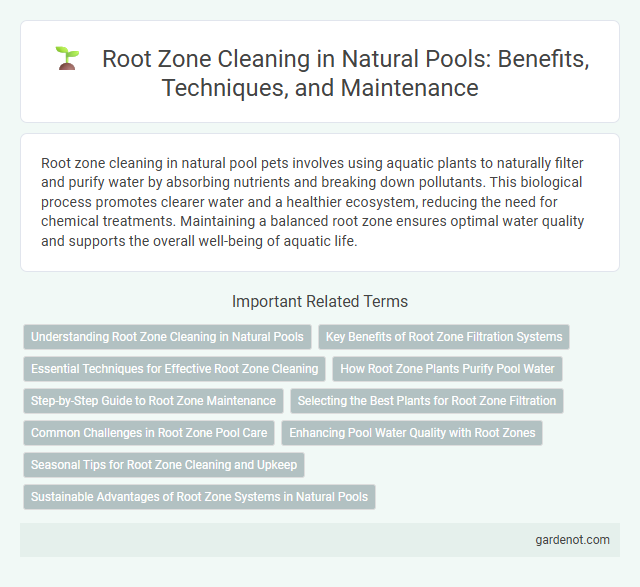 Root Zone Cleaning in Natural Pools: Benefits, Techniques, and Maintenance

Root zone cleaning in natural pool pets involves using aquatic plants to naturally filter and purify water by absorbing nutrients and breaking down pollutants. This biological process promotes clearer water and a healthier ecosystem, reducing the need for chemical treatments. Maintaining a balanced root zone ensures optimal water quality and supports the overall well-being of aquatic life.

Important Related Terms

Understanding Root Zone Cleaning in Natural Pools

Key Benefits of Root Zone Filtration Systems

Essential Techniques for Effective Root Zone Cleaning

How Root Zone Plants Purify Pool Water

Step-by-Step Guide to Root Zone Maintenance

Selecting the Best Plants for Root Zone Filtration

Common Challenges in Root Zone Pool Care

Enhancing Pool Water Quality with Root Zones

Seasonal Tips for Root Zone Cleaning and Upkeep

Sustainable Advantages of Root Zone Systems in Natural Pools

gardenot.com